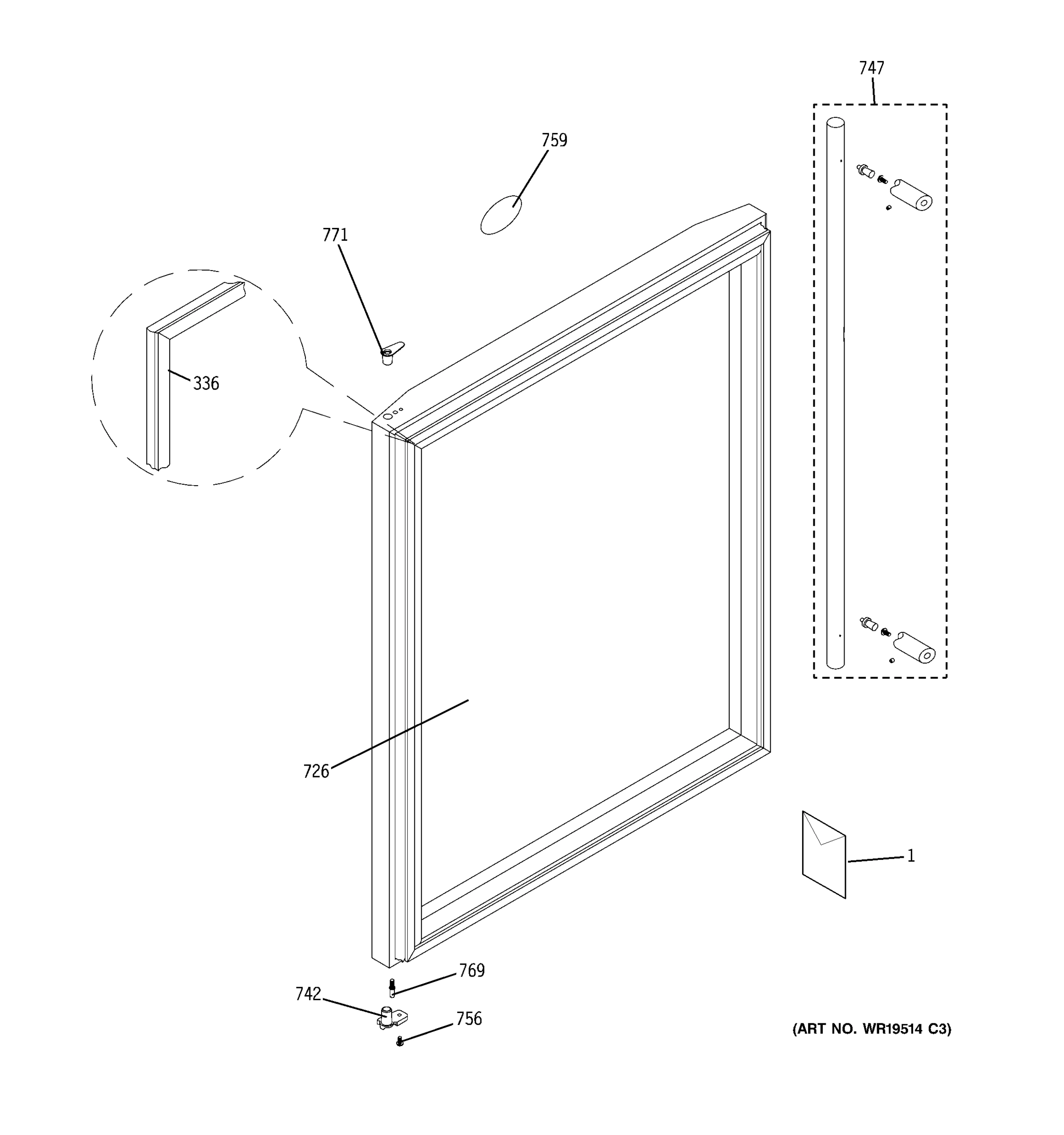 747

759

771

336

726

1

769

742

756

(ART NO. WR19514 C3)