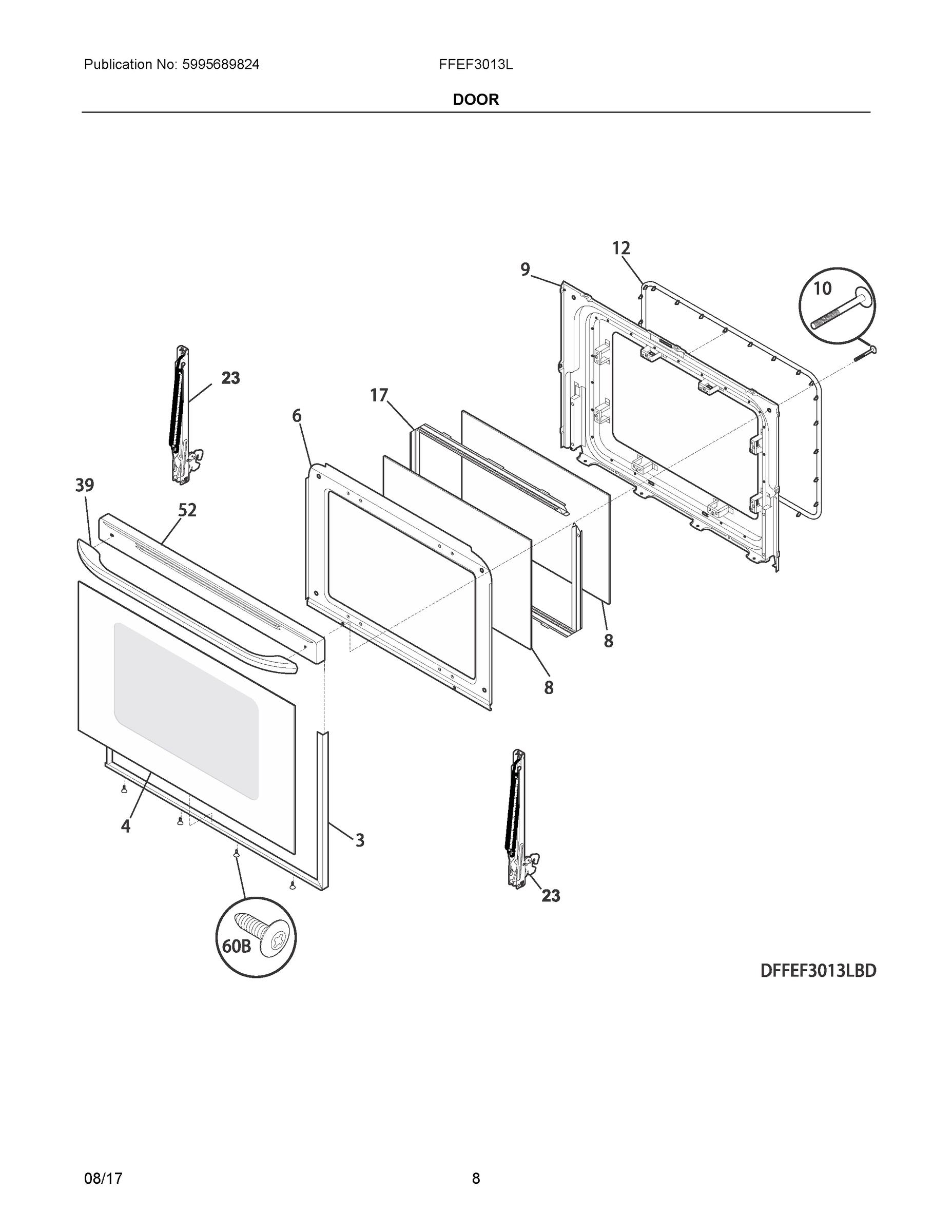 Publication No: 5995689824

FFEF3013L

DOOR

12

9

10

23

17

6

39

52

8

8

4

3

23

60B

DFFEF3013LBD

08/17

8