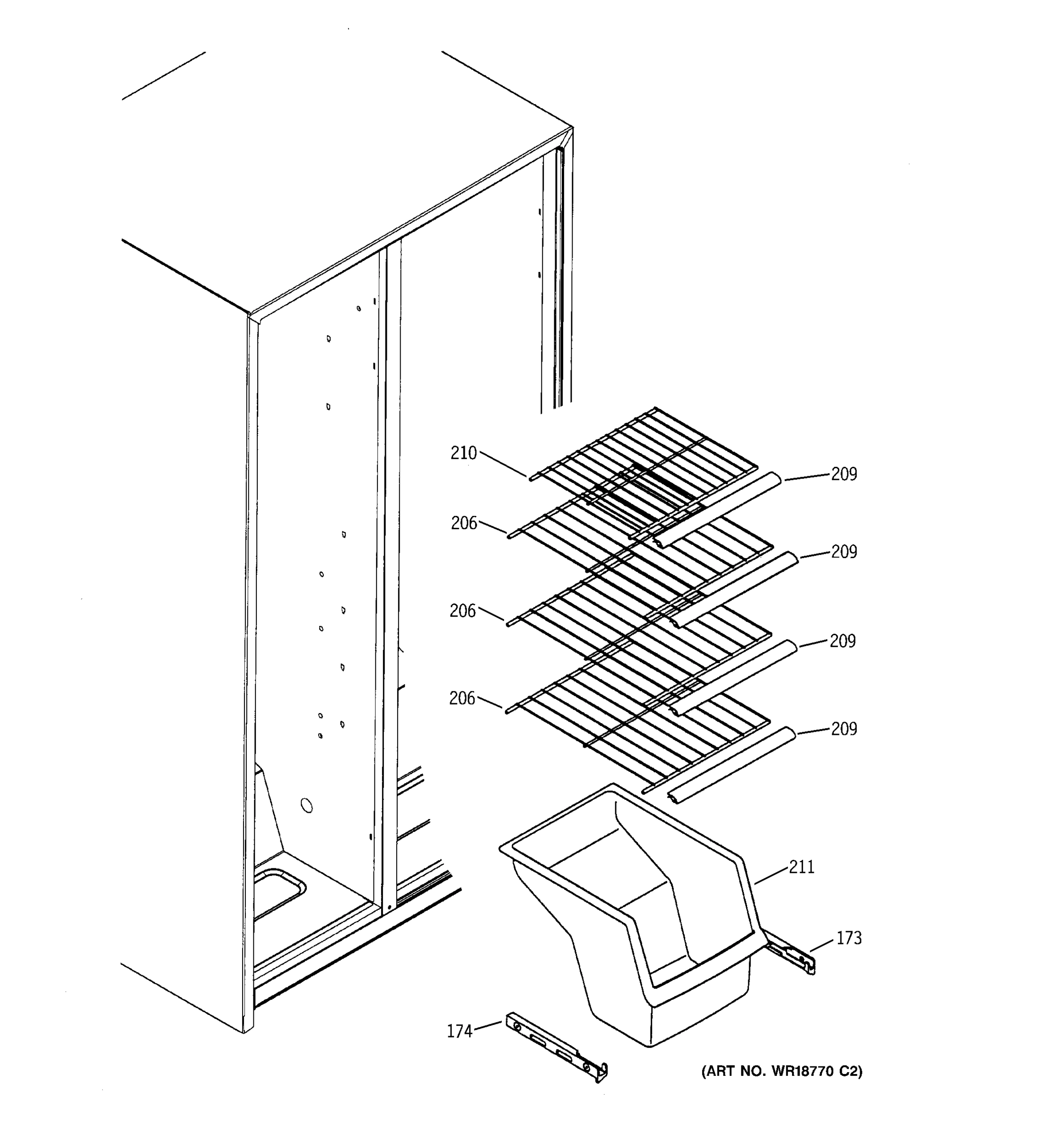 210
209
206
209
206
209
206
209
211
173
174
(ART NO. WR18770 C2)