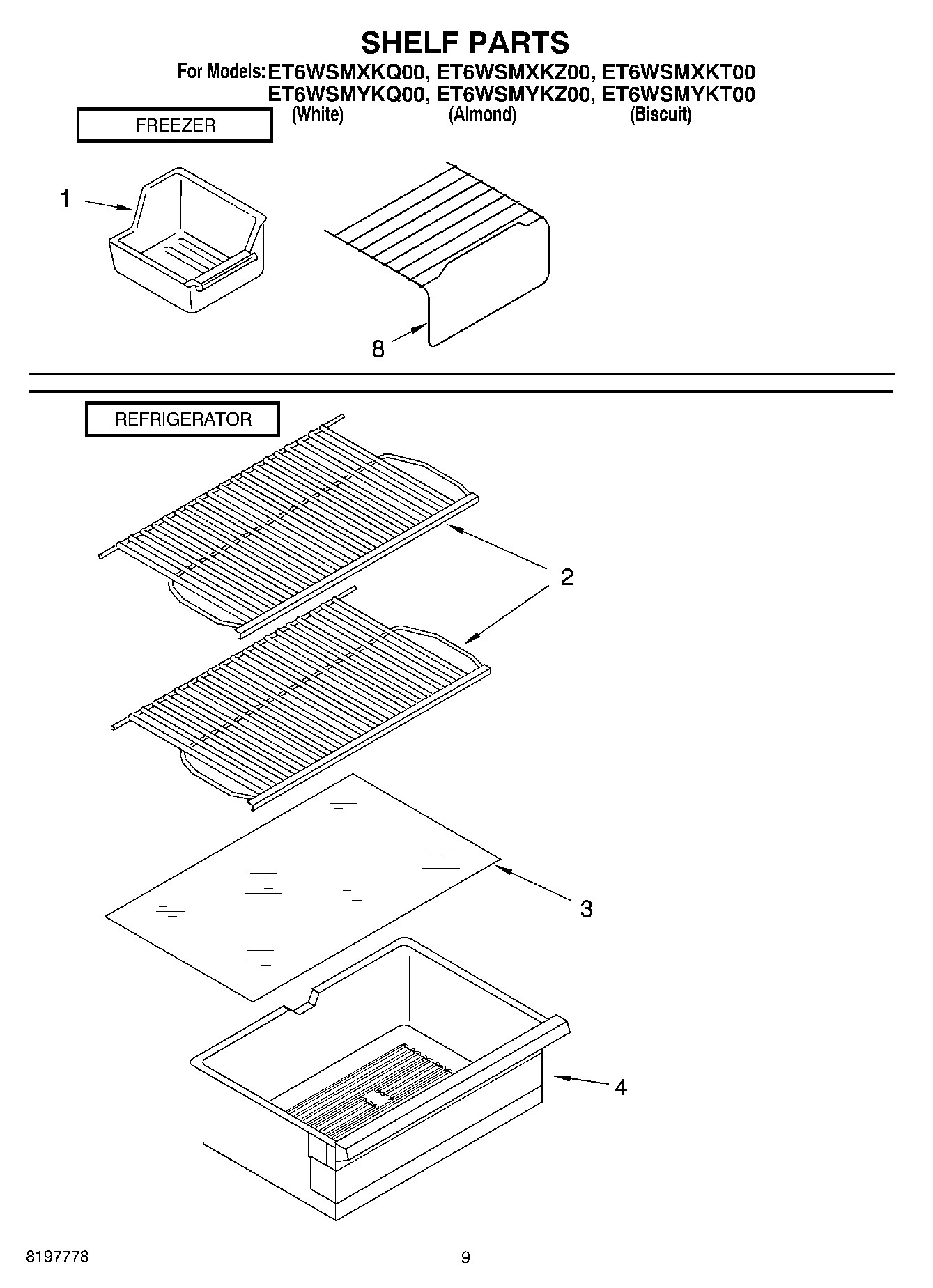 SHELF PARTS

For Models: ET6WSMXKQ00, ET6WSMXKZ00, ET6WSMXKT00
ET6WSMYKQ00, ET6WSMYKZ00, ET6WSMYKT00
(White) (Almond) (Biscuit)

FREEZER

1

8

REFRIGERATOR

2

3

4

8197778

9