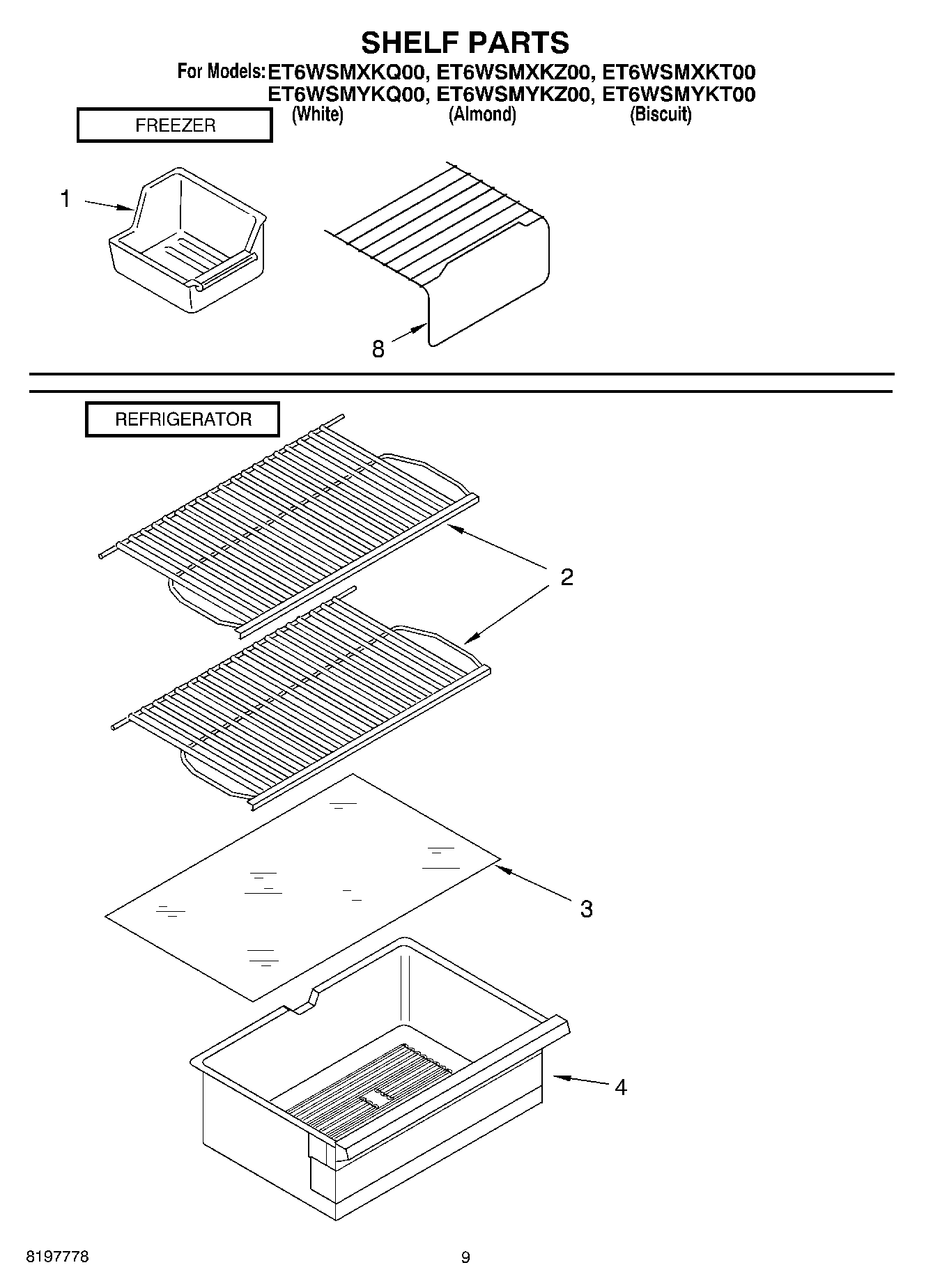 SHELF PARTS

For Models: ET6WSMXKQ00, ET6WSMXKZ00, ET6WSMXKT00
ET6WSMYKQ00, ET6WSMYKZ00, ET6WSMYKT00
(White) (Almond) (Biscuit)

FREEZER

1

8

REFRIGERATOR

2

3

4

8197778

9