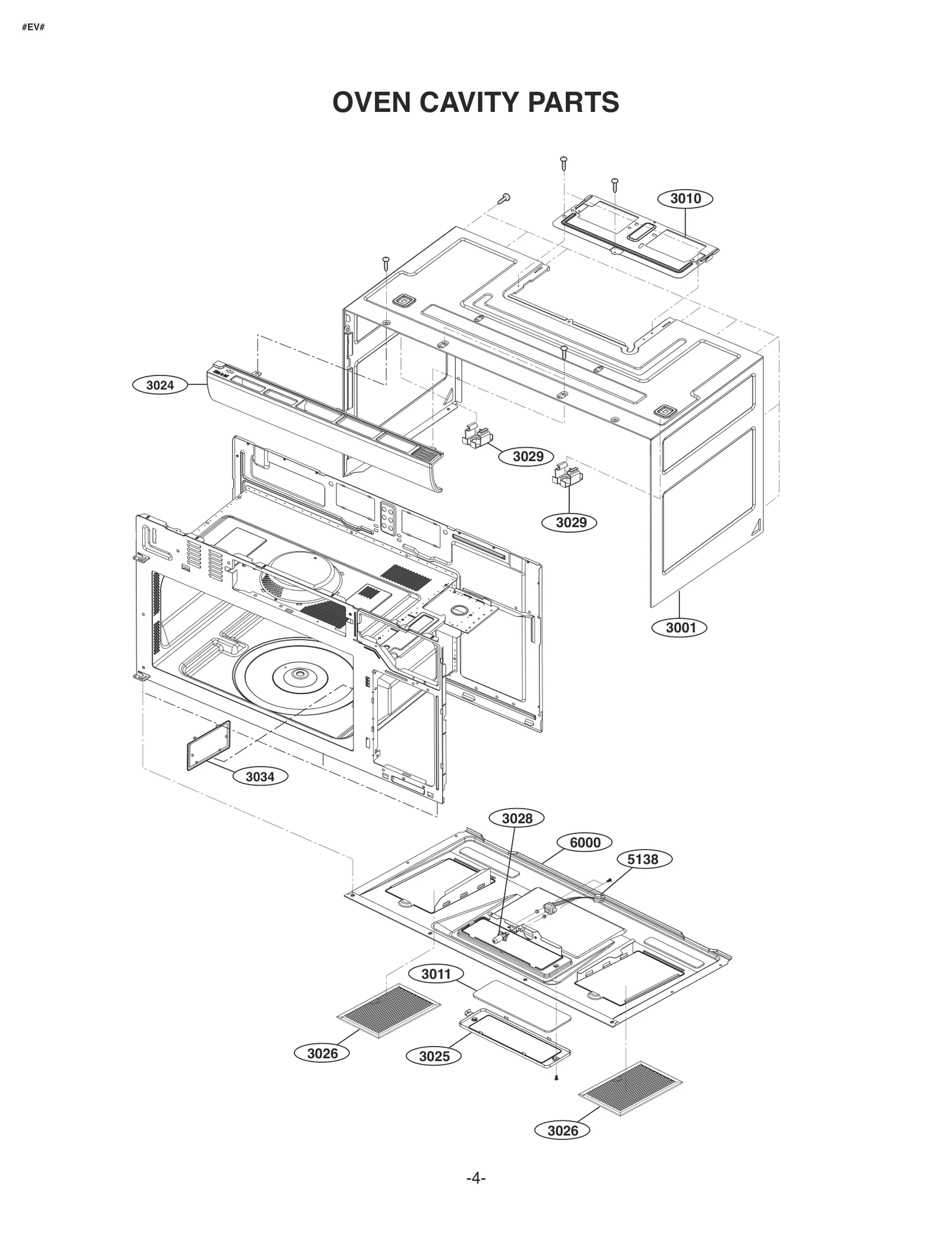 #EV#

OVEN CAVITY PARTS

3010

3024

3029

3029

3001

3034

3028

6000

5138

3011

3026

3025

3026

-4-