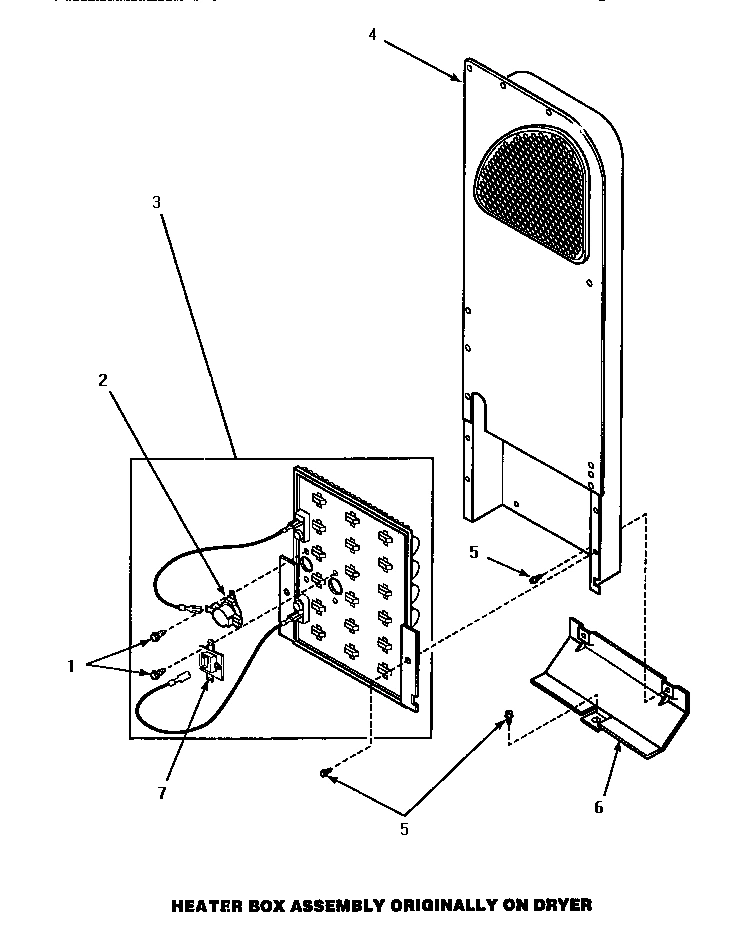 4

3

2

5

1

7

5

6

HEATER BOX ASSEMBLY ORIGINALLY ON DRYER