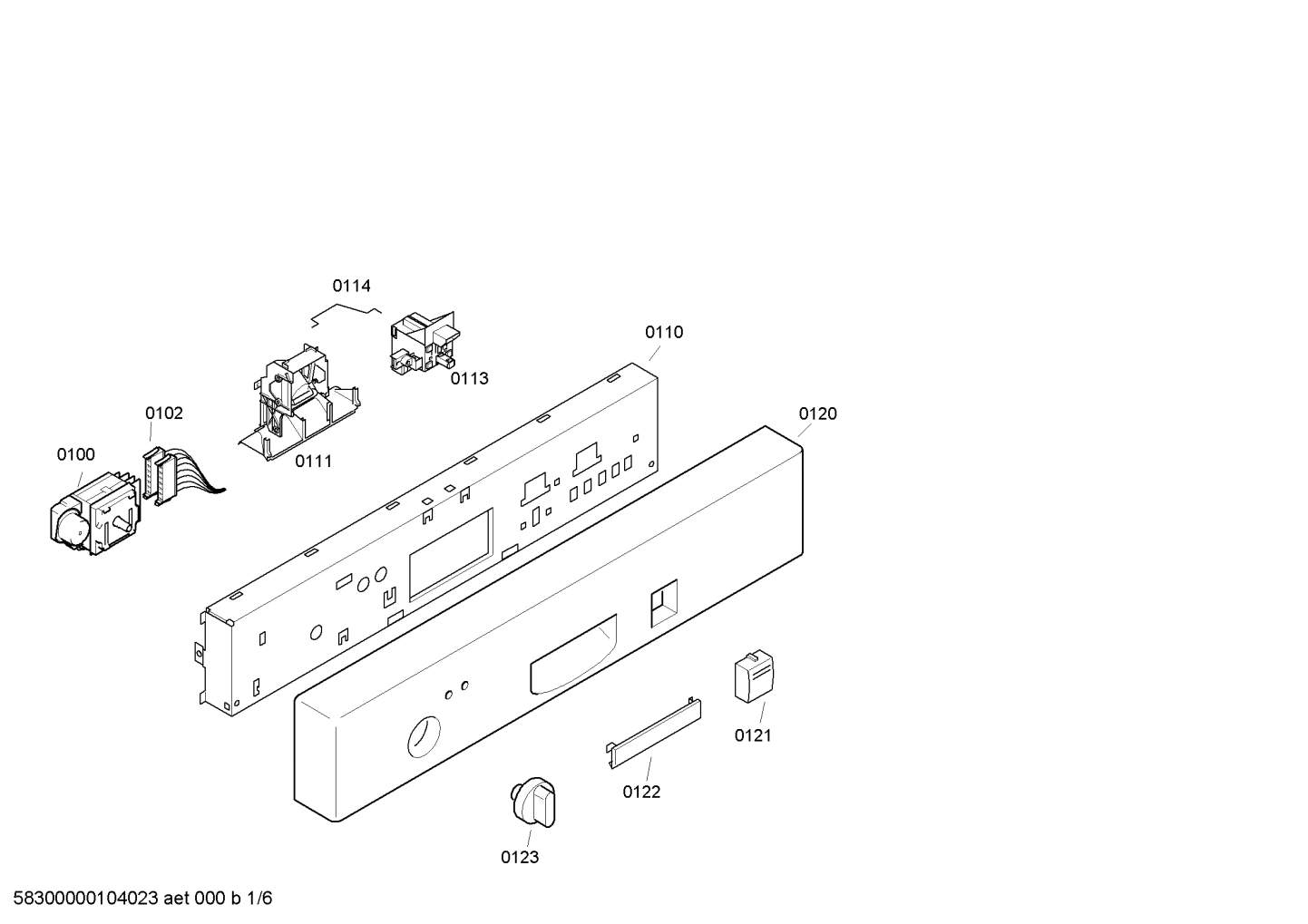 0114

0110

0113

0102

0120

0100

0111

0121

0122

0123

58300000104023 aet 000 b 1/6