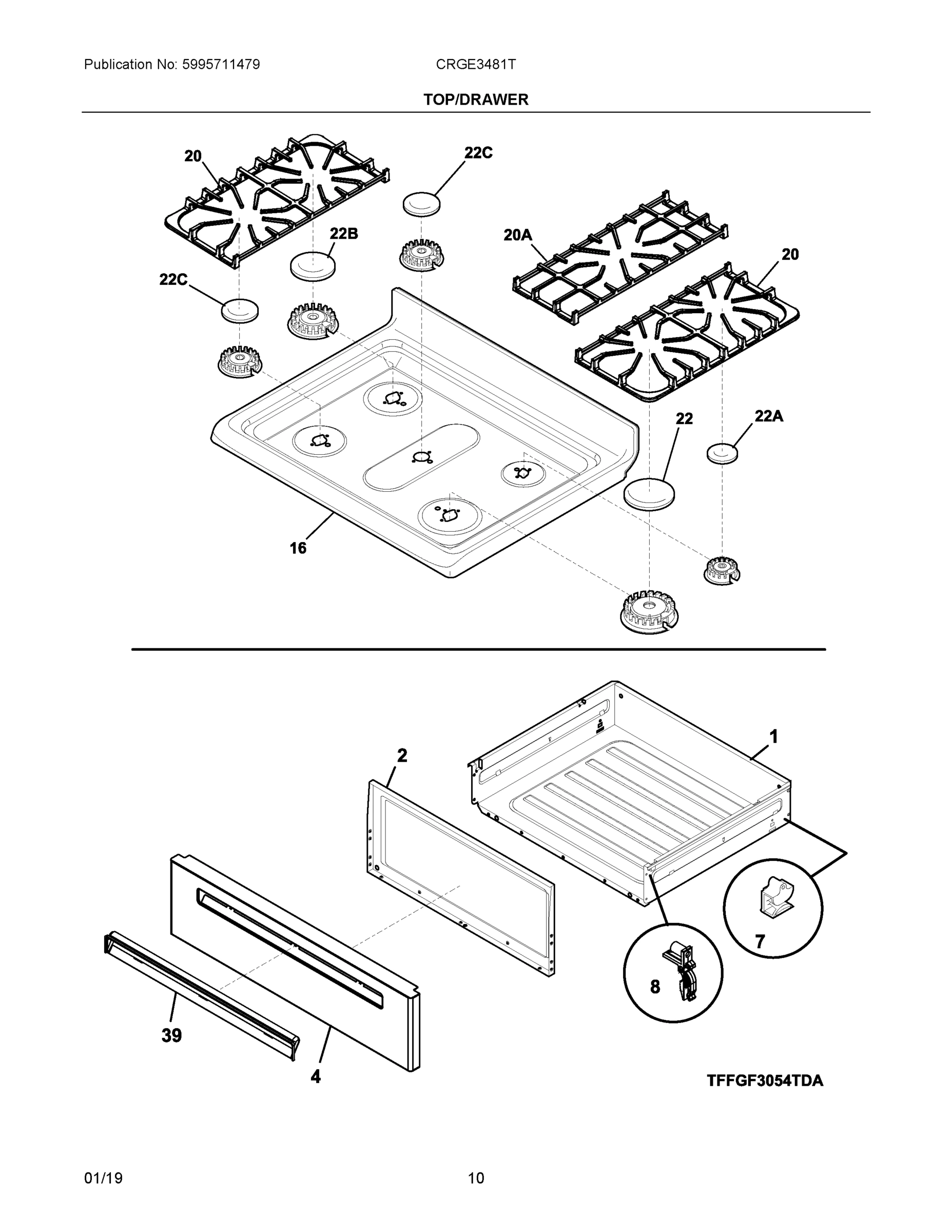 Publication No: 5995711479

CRGE3481T

TOP/DRAWER

20

22C

22B

20A

20

22C

22

22A

16

2

1

7

8

39

4

TFFGF3054TDA

01/19

10