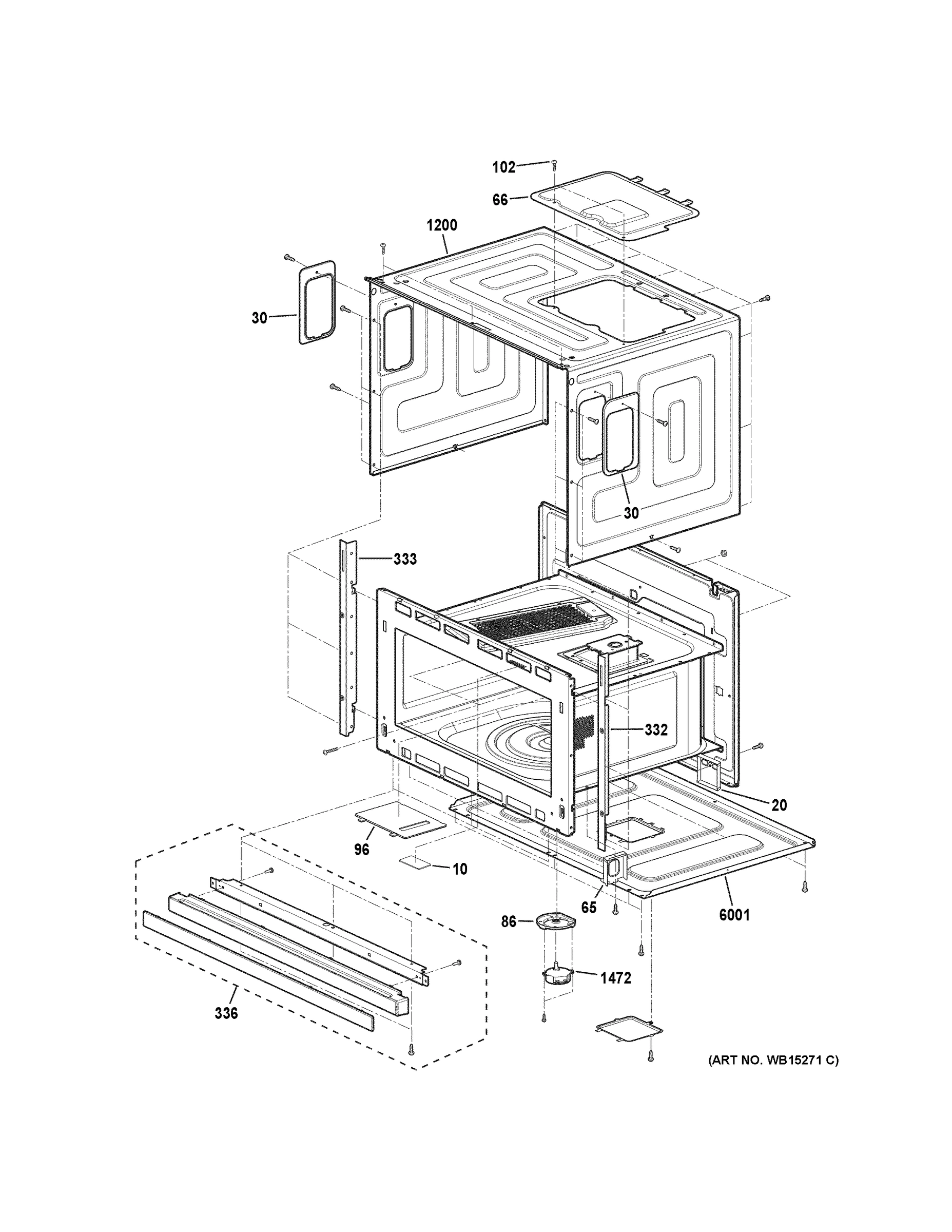 102
66
1200
30
30
333
332
20
96
10
65
6001
86
1472
336
(ART NO. WB15271 C)