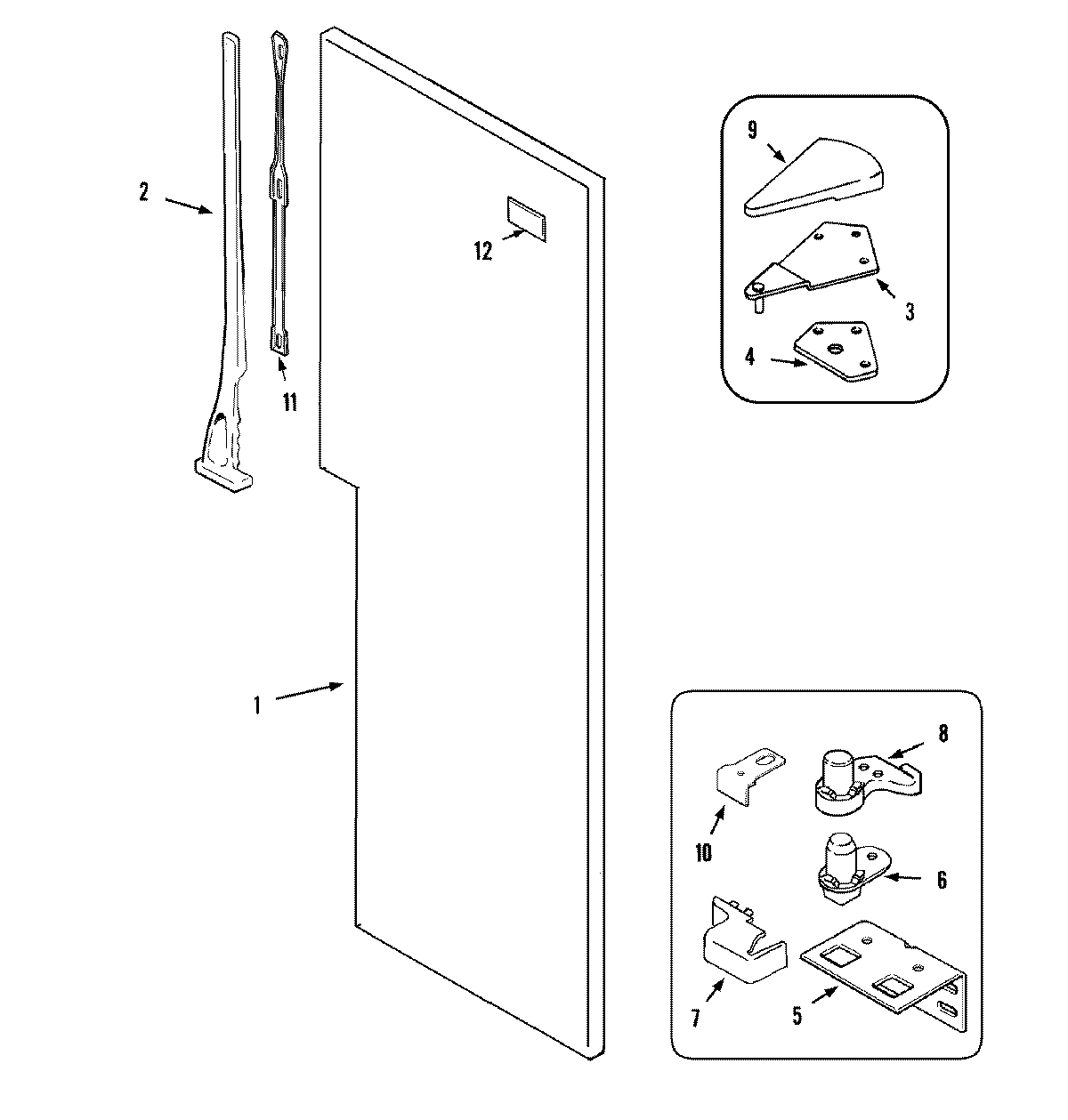 2

11

12

1

9

3

4

8

10

6

7

5