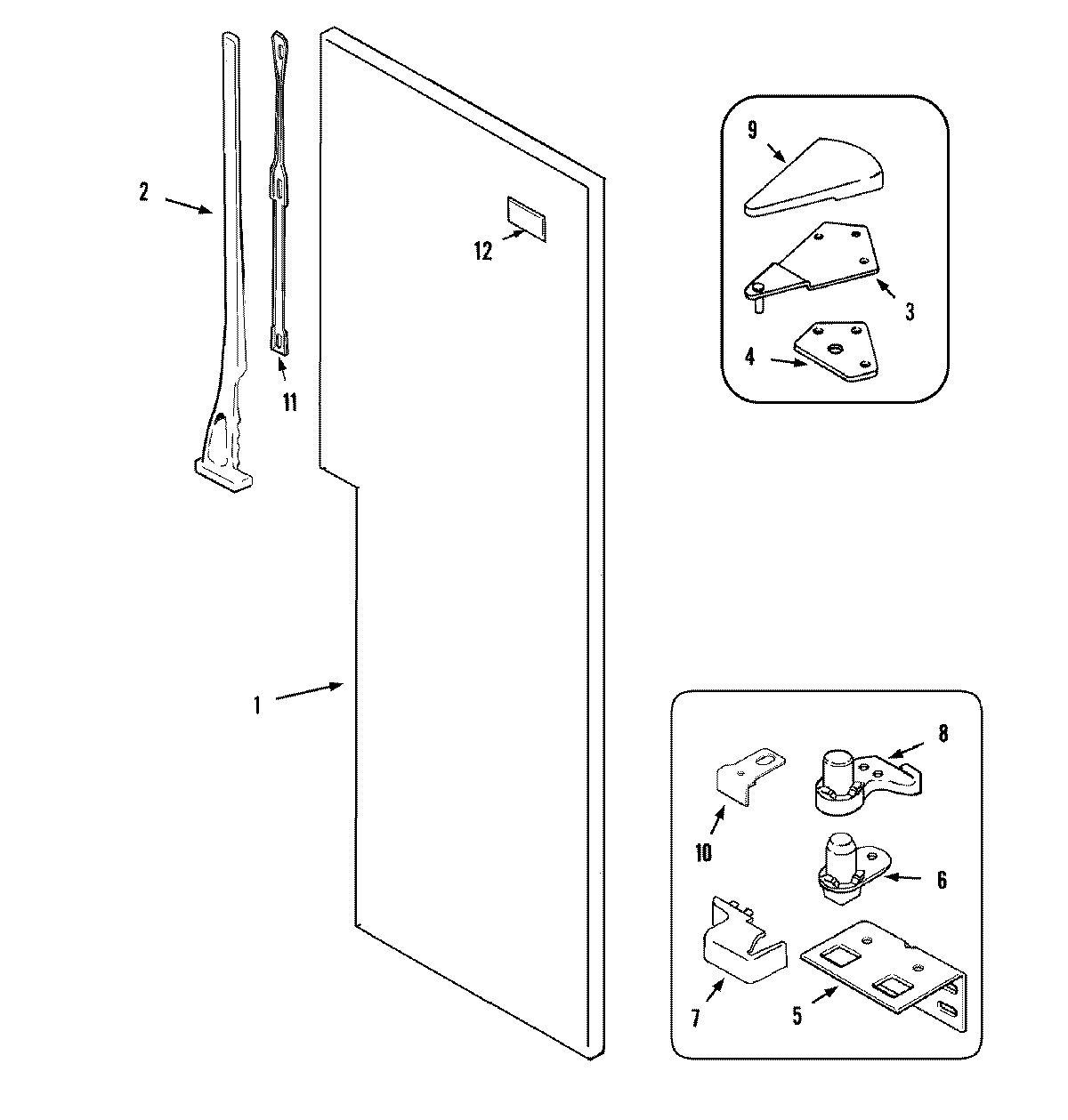 2

11

12

1

9

3

4

8

10

6

7

5