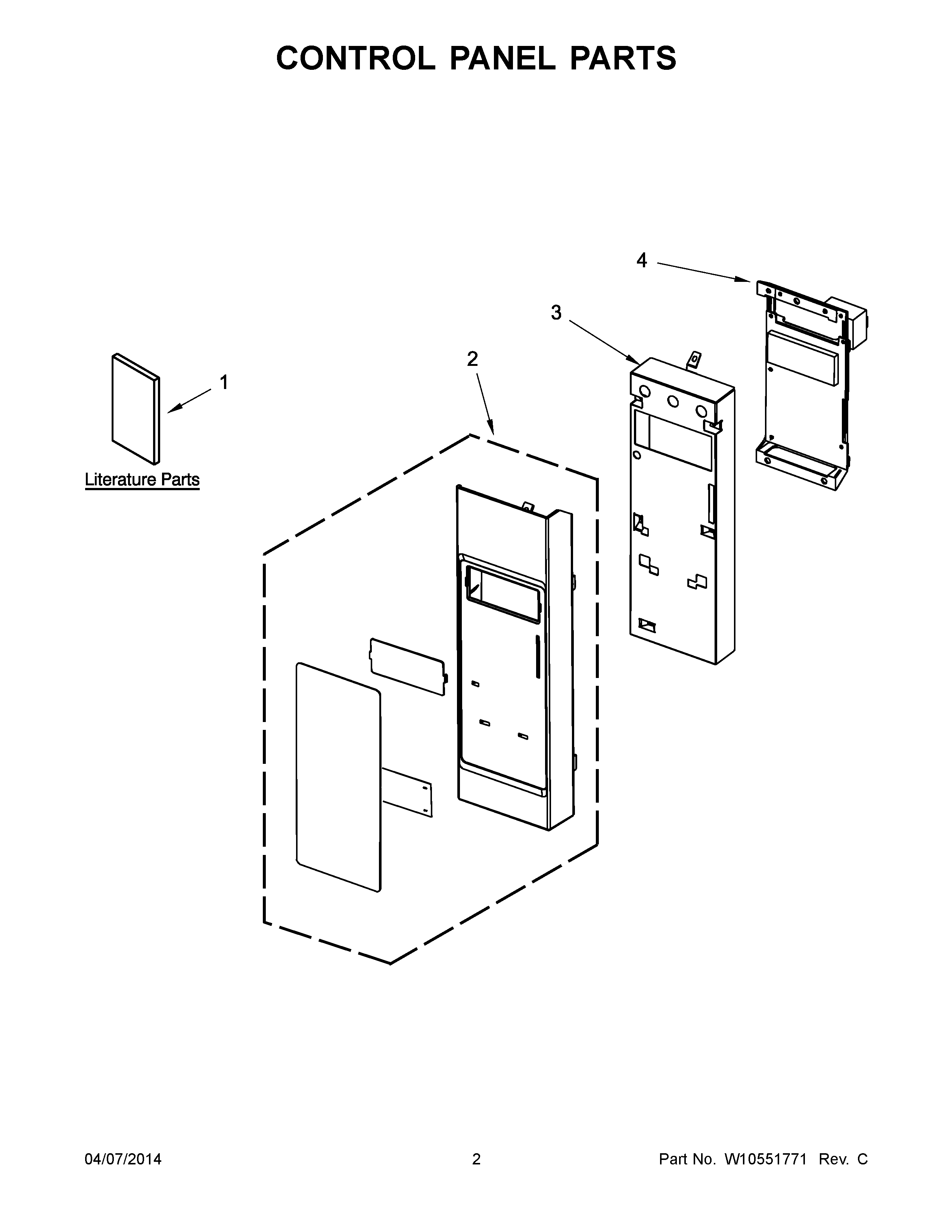 CONTROL PANEL PARTS

4

3

2

1

Literature Parts

04/07/2014

2

Part No. W10551771 Rev. C