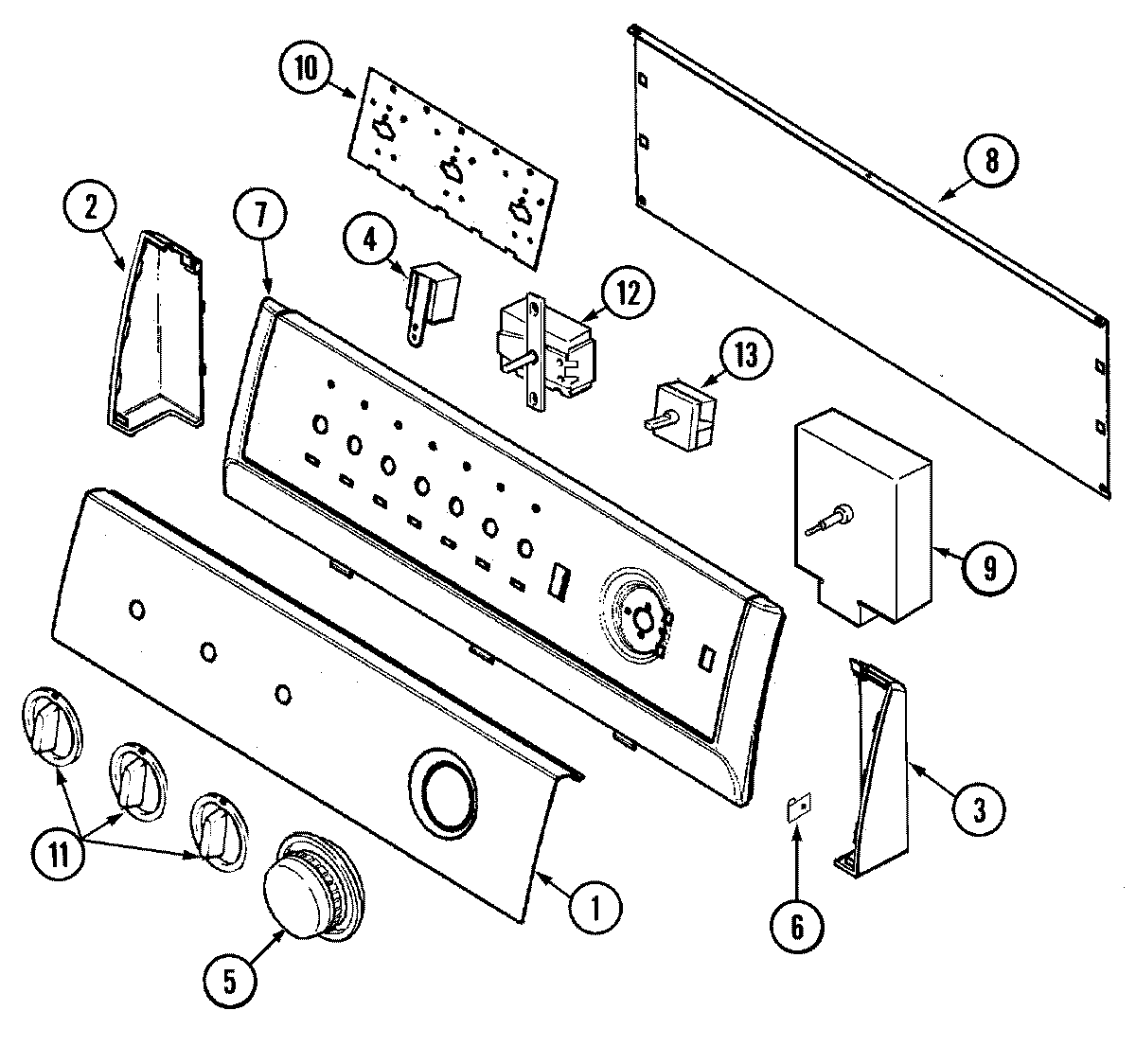 10
8
2
7
4
12
13
9
3
11
1
6
5