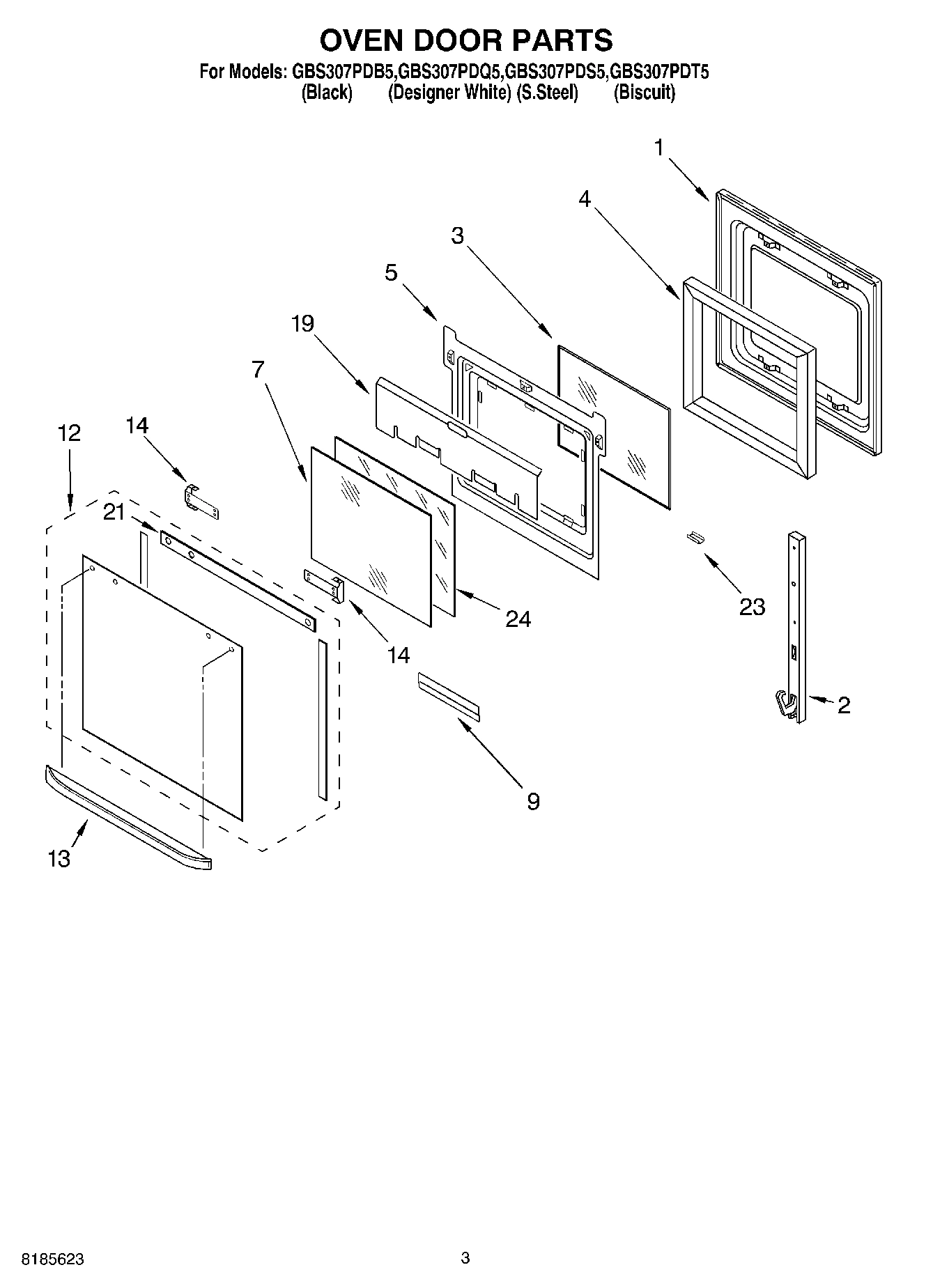 OVEN DOOR PARTS

For Models: GBS307PDB5,GBS307PDQ5,GBS307PDS5,GBS307PDT5
(Black) (Designer White) (S.Steel) (Biscuit)

1
4
3
5
19
7
12
14
21
24
14
23
2
9
13

8185623

3