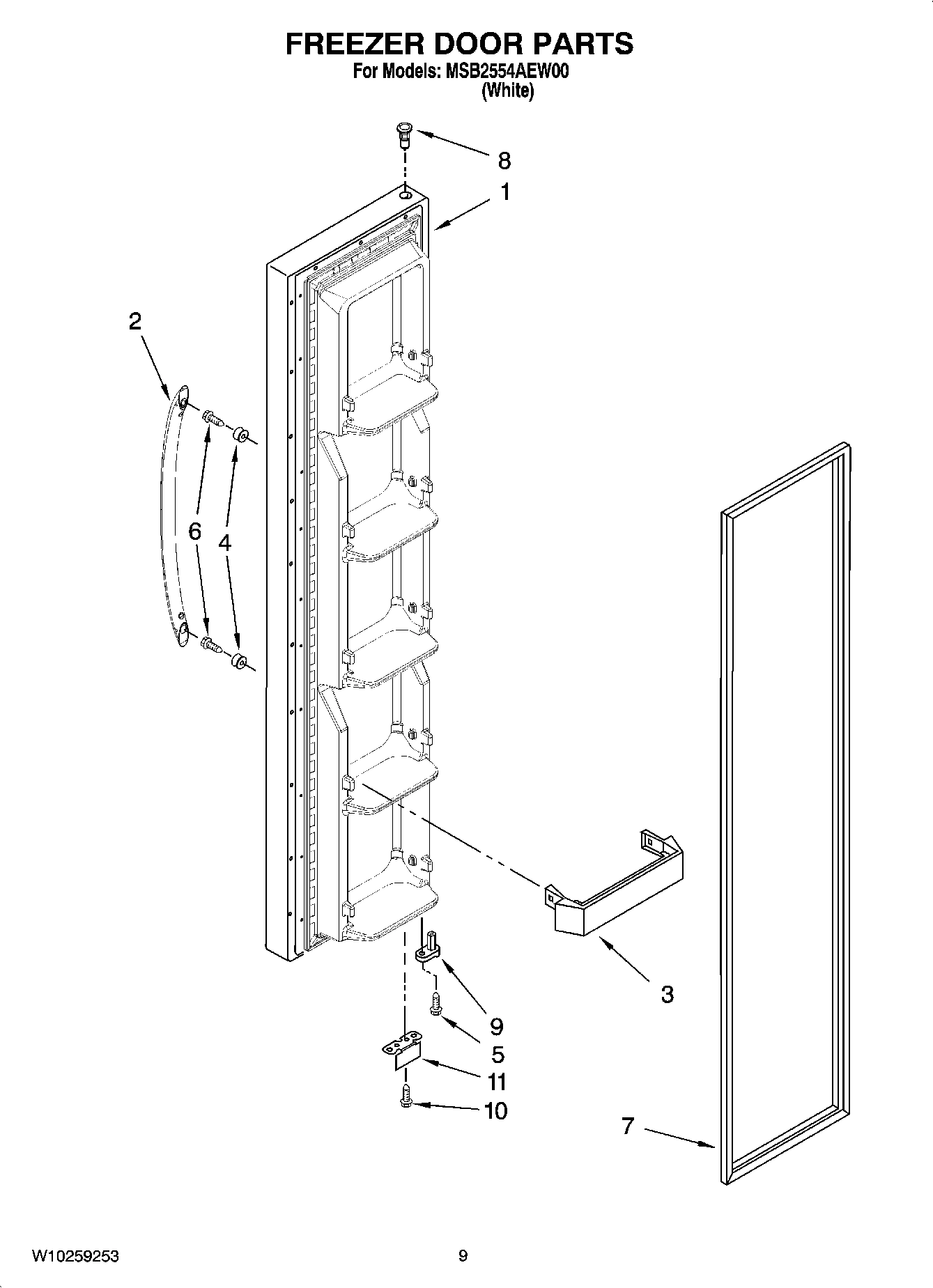 FREEZER DOOR PARTS
For Models: MSB2554AEW00
(White)

8
1
2
6
4
3
9
5
11
10
7

W10259253
9