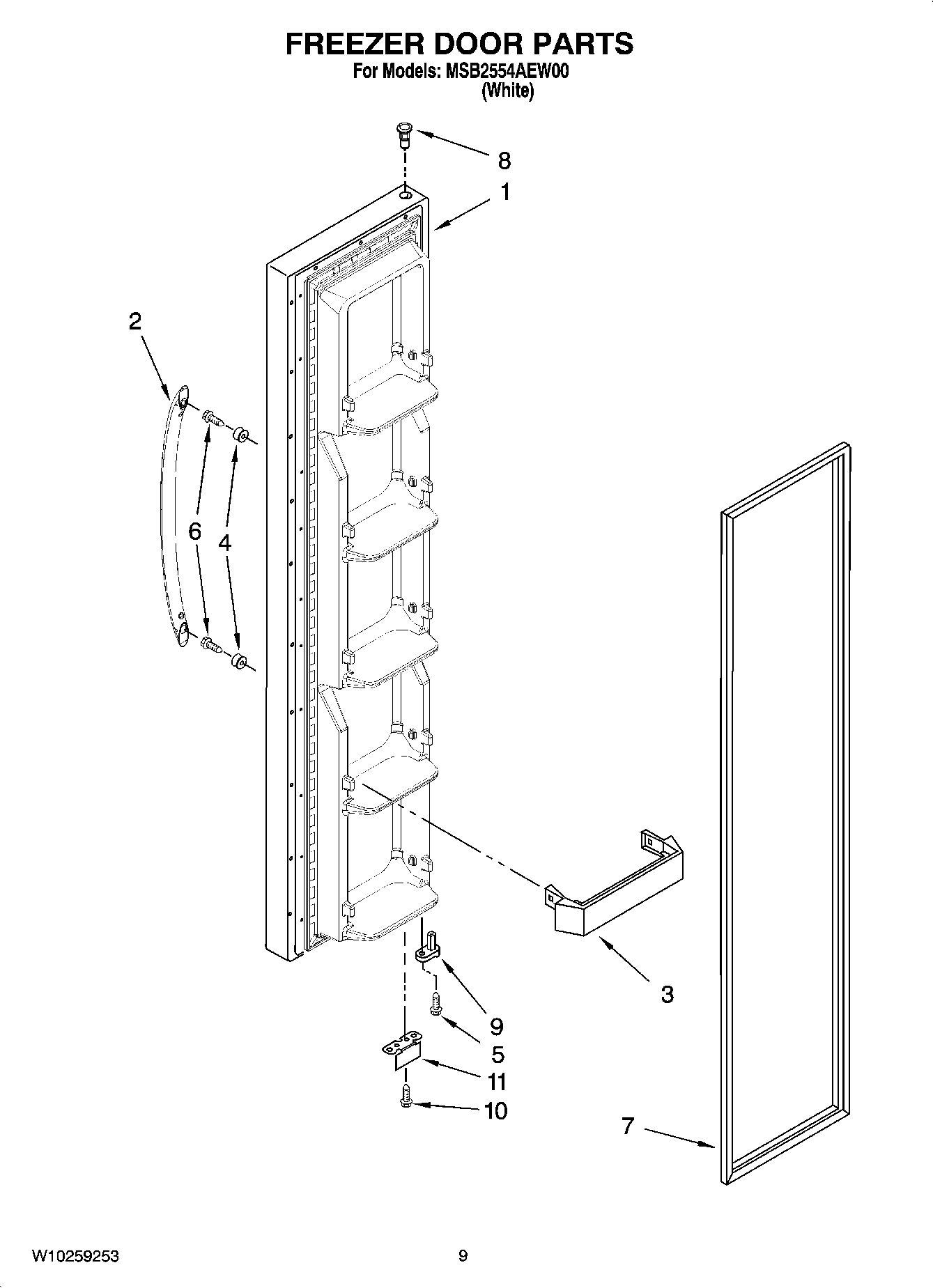 FREEZER DOOR PARTS
For Models: MSB2554AEW00
(White)

8
1
2
6
4
3
9
5
11
10
7

W10259253

9