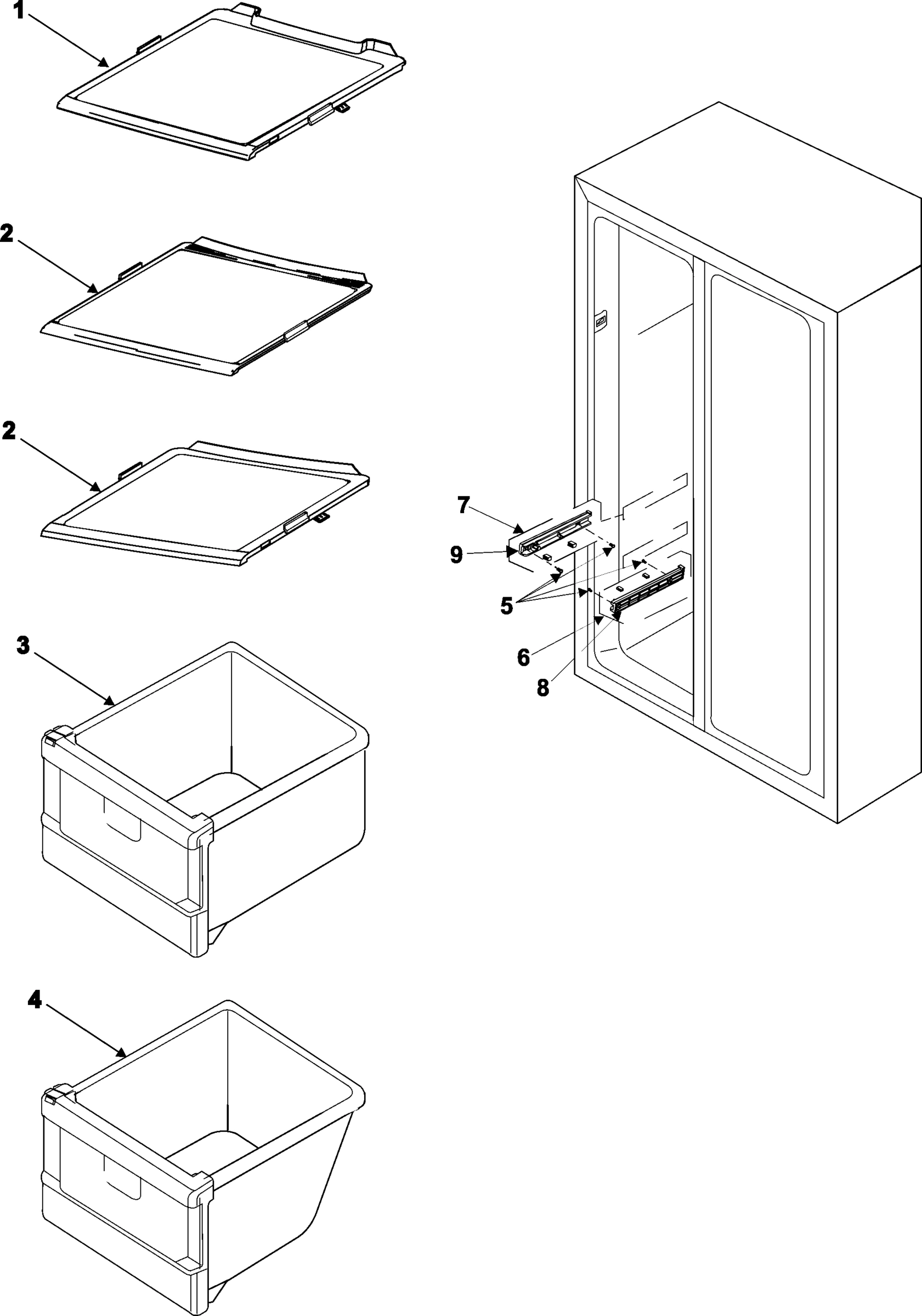 1

2

2

3

4

7

9

5

6

8