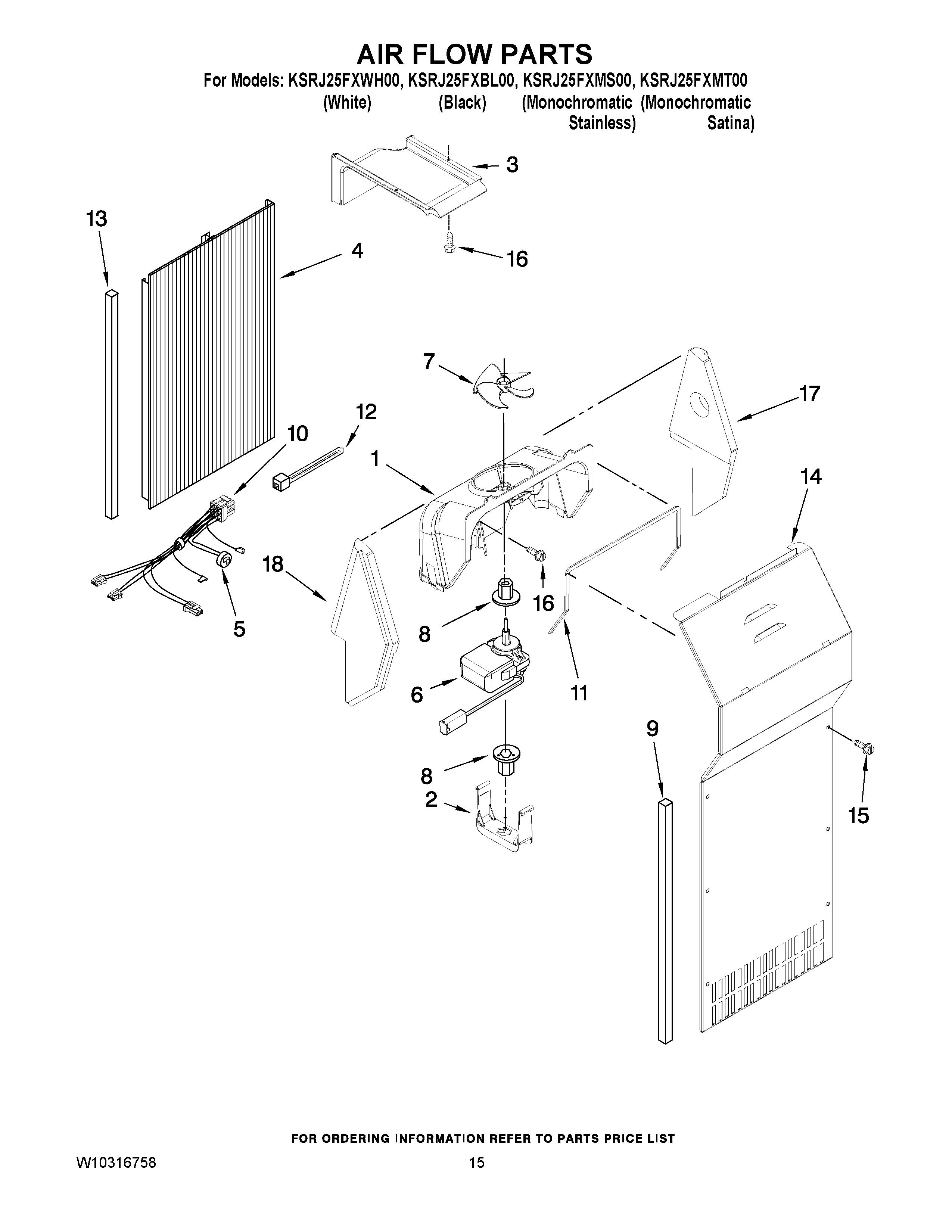 AIR FLOW PARTS

For Models: KSRJ25FXWH00, KSRJ25FXBL00, KSRJ25FXMS00, KSRJ25FXMT00
(White) (Black) (Monochromatic Stainless) (Monochromatic Satina)

3
13
4
16
7
17
12
10
1
14
18
16
5
8
11
6
9
8
2
15

FOR ORDERING INFORMATION REFER TO PARTS PRICE LIST

W10316758 15