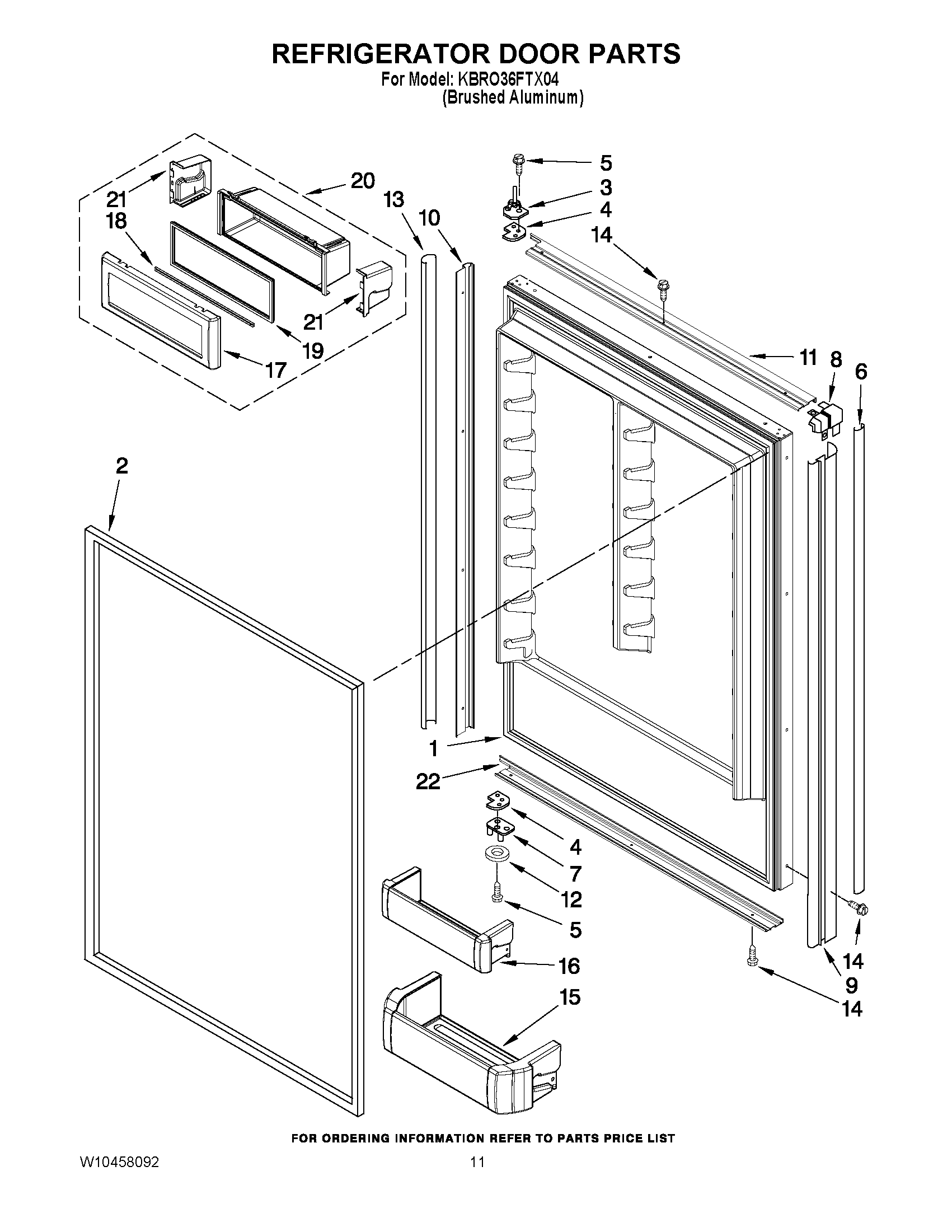 REFRIGERATOR DOOR PARTS
For Model: KBRO36FTX04
(Brushed Aluminum)

5
3
4
14
20
21
13
10
18
21
19
17
11
8
6
2
1
22
4
7
12
5
16
15
14
9
14

FOR ORDERING INFORMATION REFER TO PARTS PRICE LIST

W10458092

11