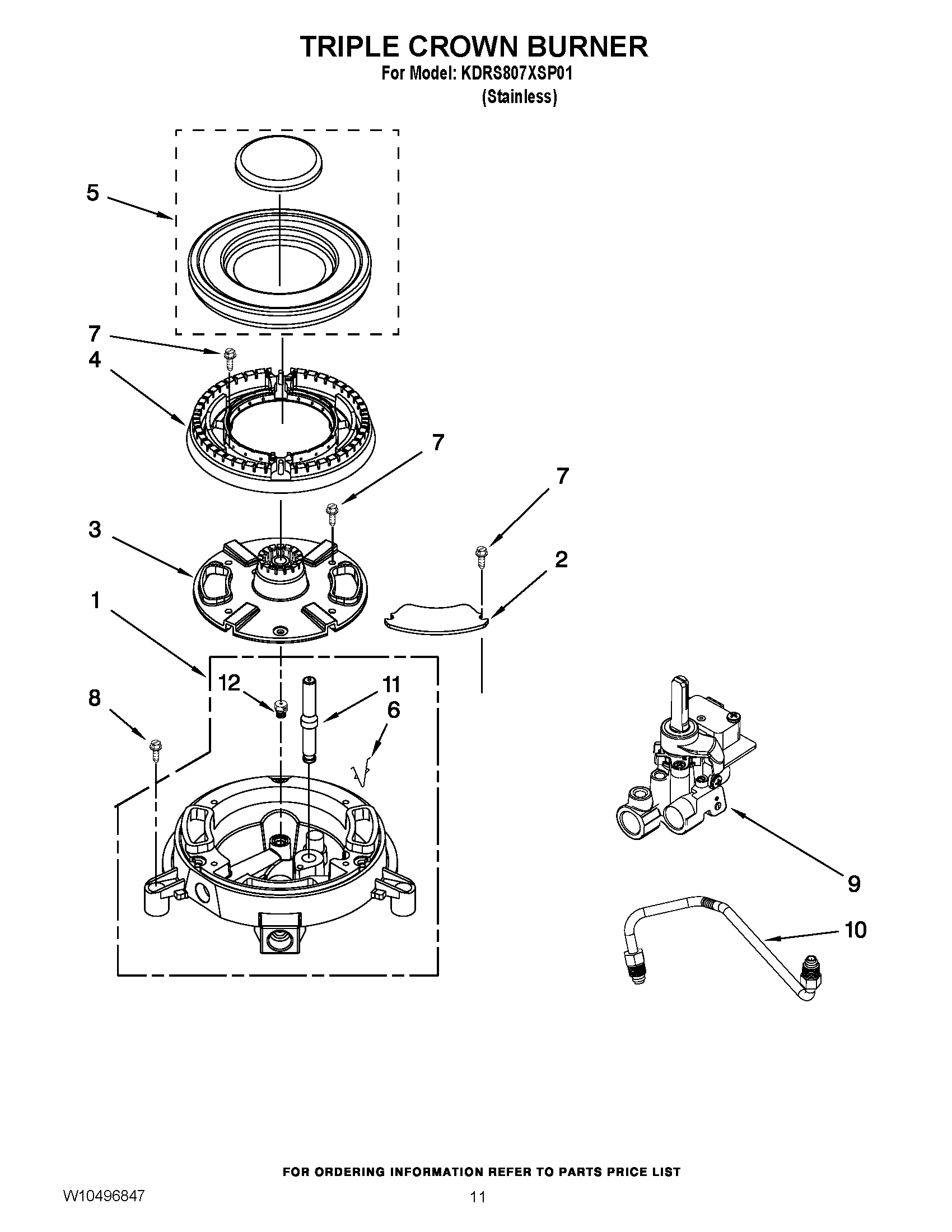 TRIPLE CROWN BURNER
For Model: KDRS807XSP01
(Stainless)

5
7
4
7
7
3
2
1
12
11
6
8
9
10

FOR ORDERING INFORMATION REFER TO PARTS PRICE LIST

W10496847

11