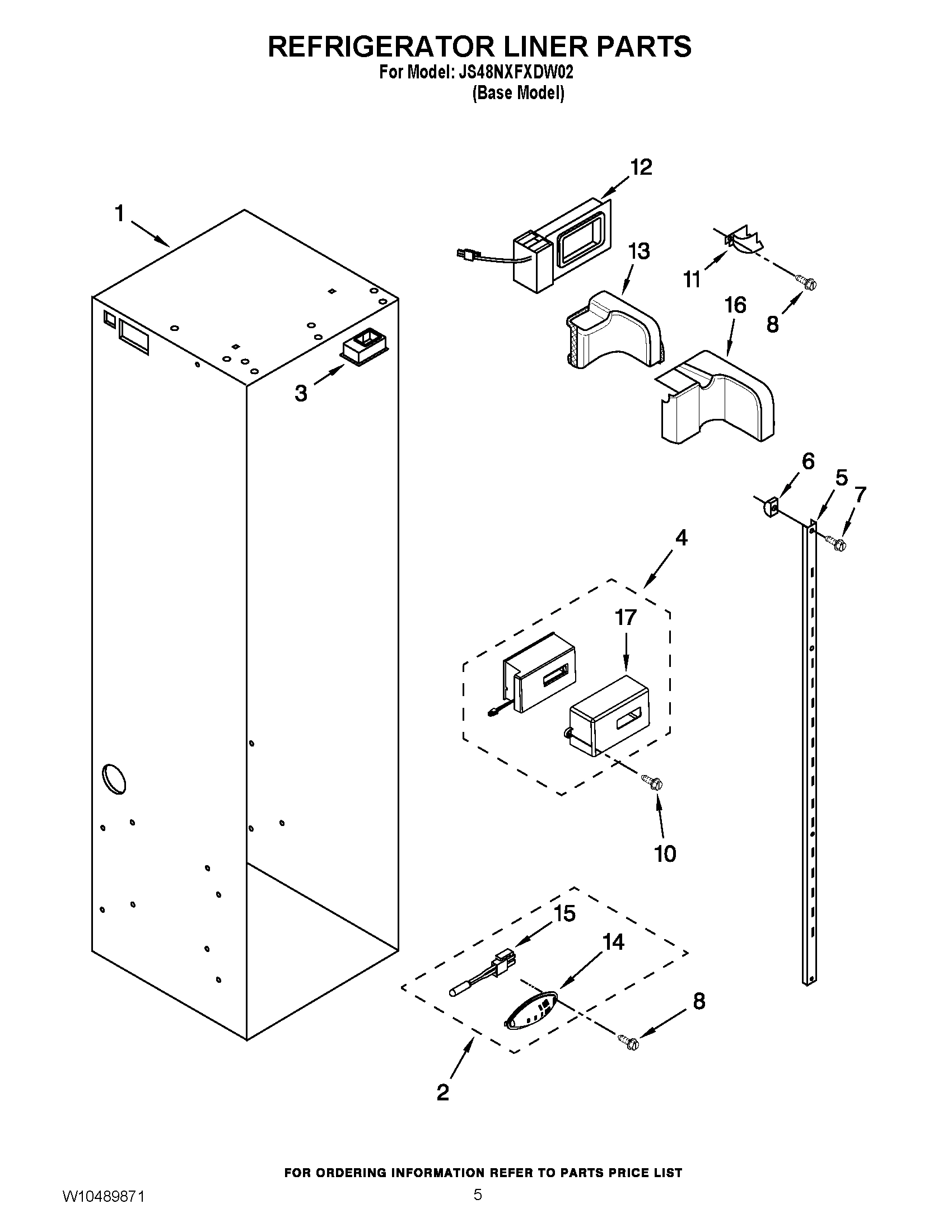 REFRIGERATOR LINER PARTS
For Model: JS48NXFXDW02
(Base Model)

12
1
13
11
8
16
3
6
5
7
4
17
10
15
14
8
2

FOR ORDERING INFORMATION REFER TO PARTS PRICE LIST

W10489871

5