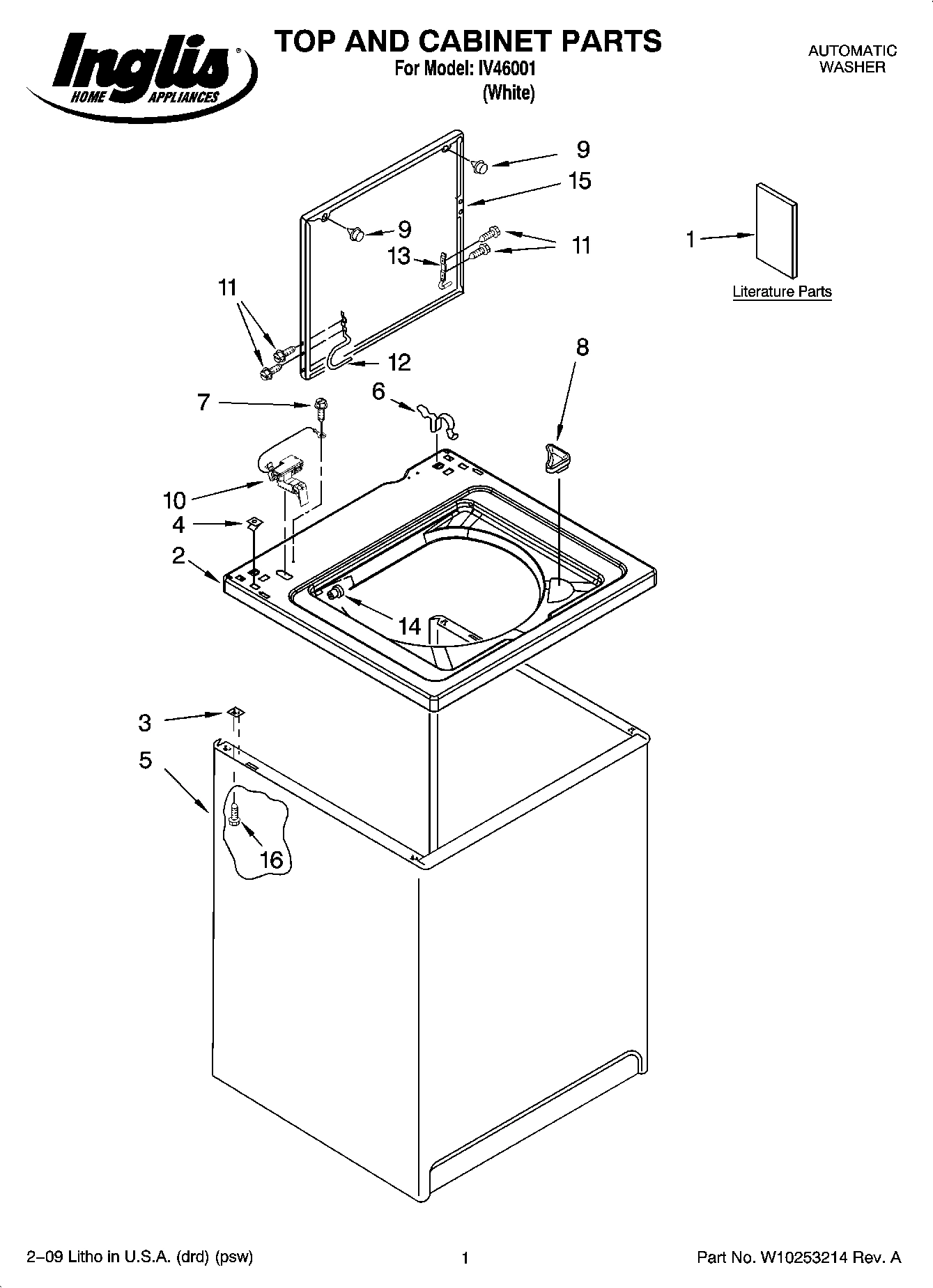 Inglis® HOME APPLIANCES

TOP AND CABINET PARTS
For Model: IV46001
(White)

AUTOMATIC WASHER

9
15
9
11
13
1
Literature Parts
11
12
8
7
6
10
4
2
14
3
5
16

2–09 Litho in U.S.A. (drd) (psw)

1

Part No. W10253214 Rev. A