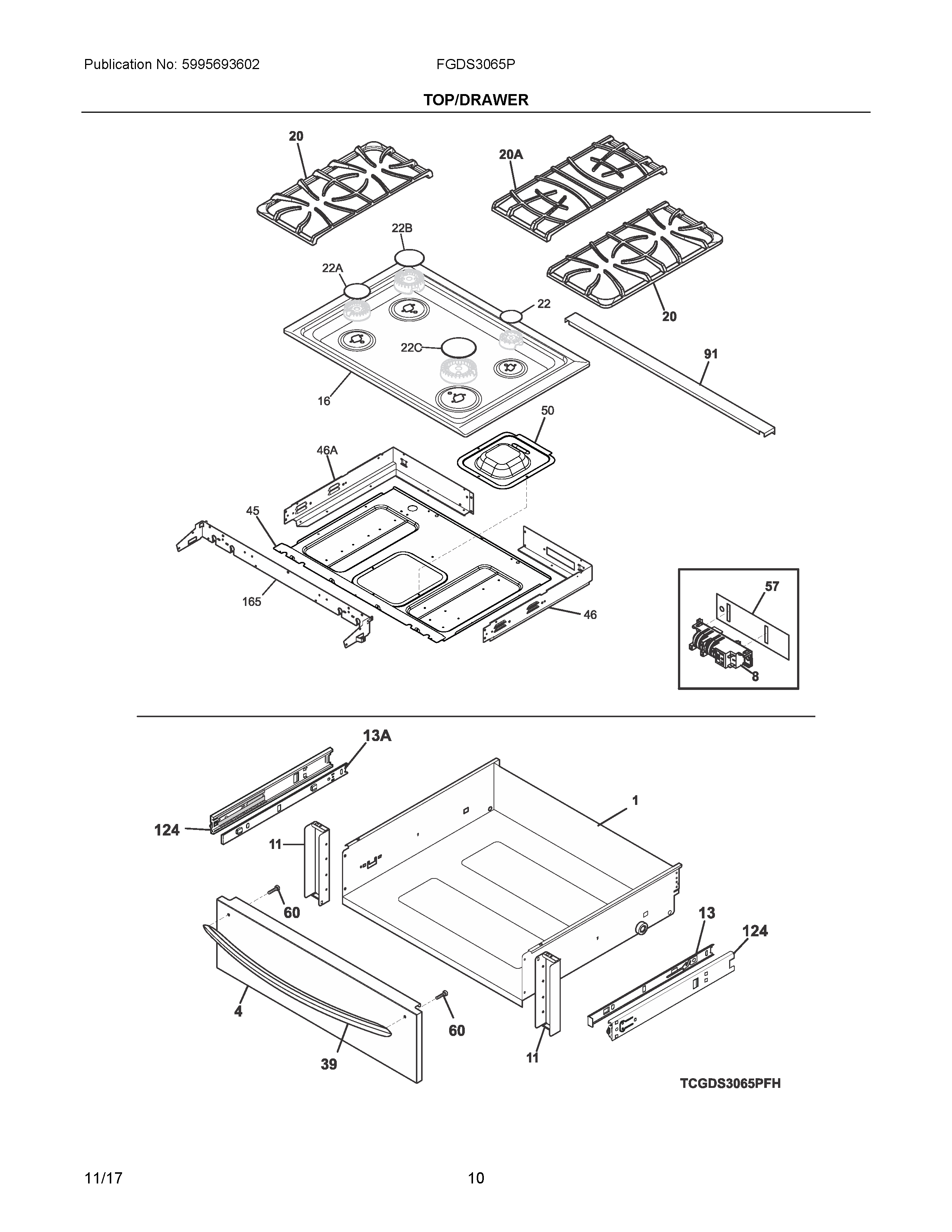 Publication No: 5995693602

FGDS3065P

TOP/DRAWER

20

20A

22B

22A

22

20

22C

91

16

50

46A

45

165

46

57

8

13A

1

124

11

60

13

124

4

60

39

11

TCGDS3065PFH

11/17

10