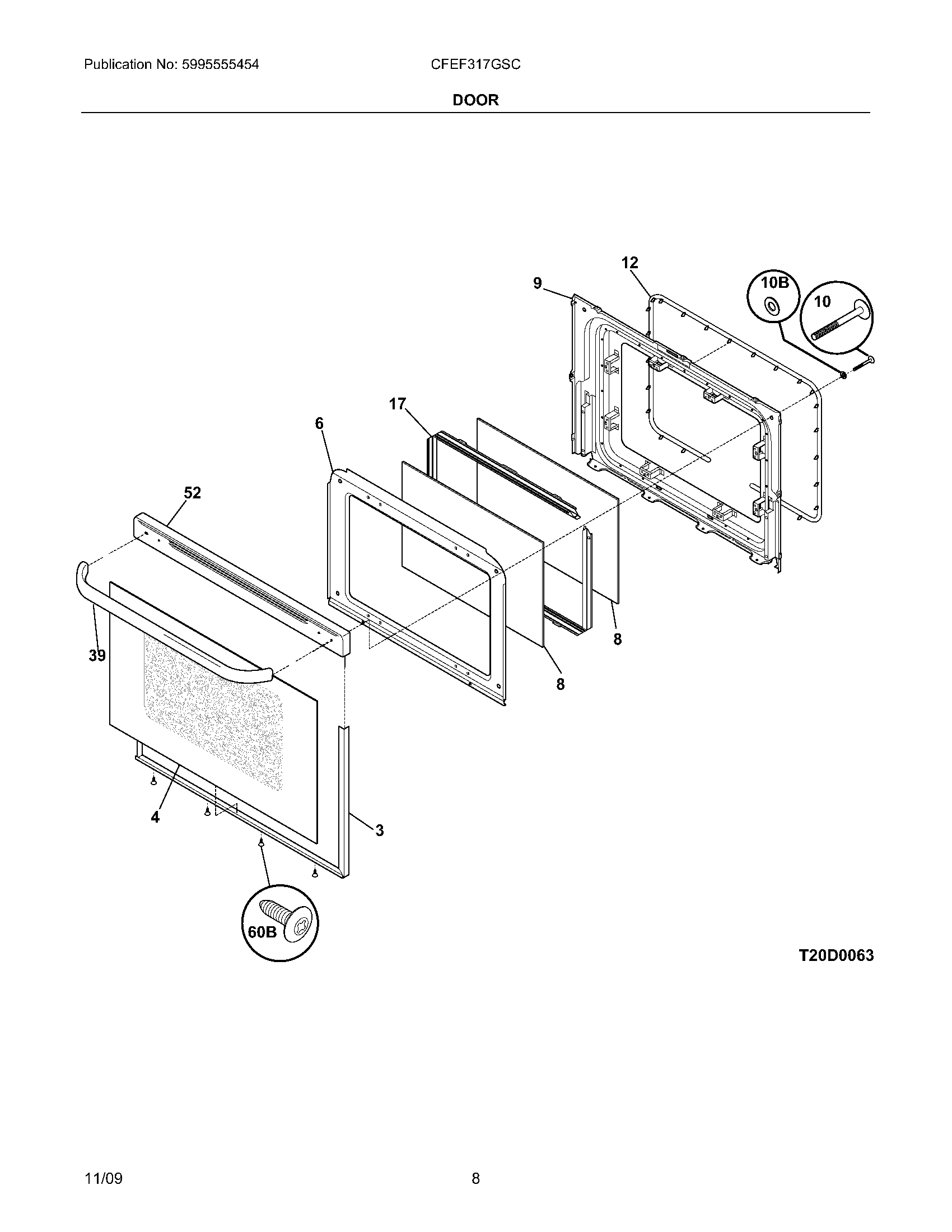 Publication No: 5995555454

CFEF317GSC

DOOR

12

9

10B

10

17

6

52

39

8

8

4

3

60B

T20D0063

11/09

8