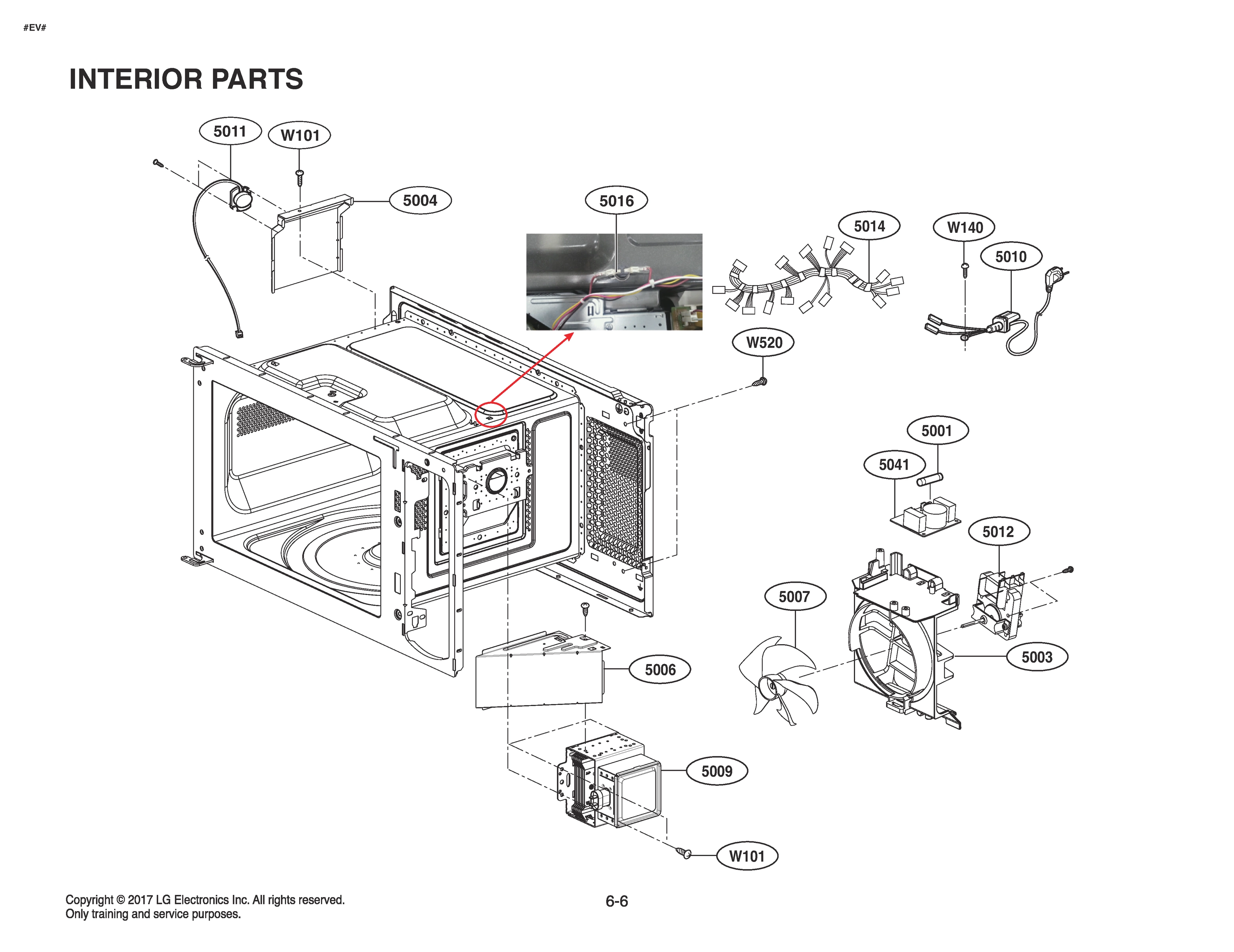 #EV#

INTERIOR PARTS

5011
W101
5004
5016
5014
W140
5010
W520
5001
5041
5012
5007
5003
5006
5009
W101

Copyright © 2017 LG Electronics Inc. All rights reserved.
Only training and service purposes.

6-6