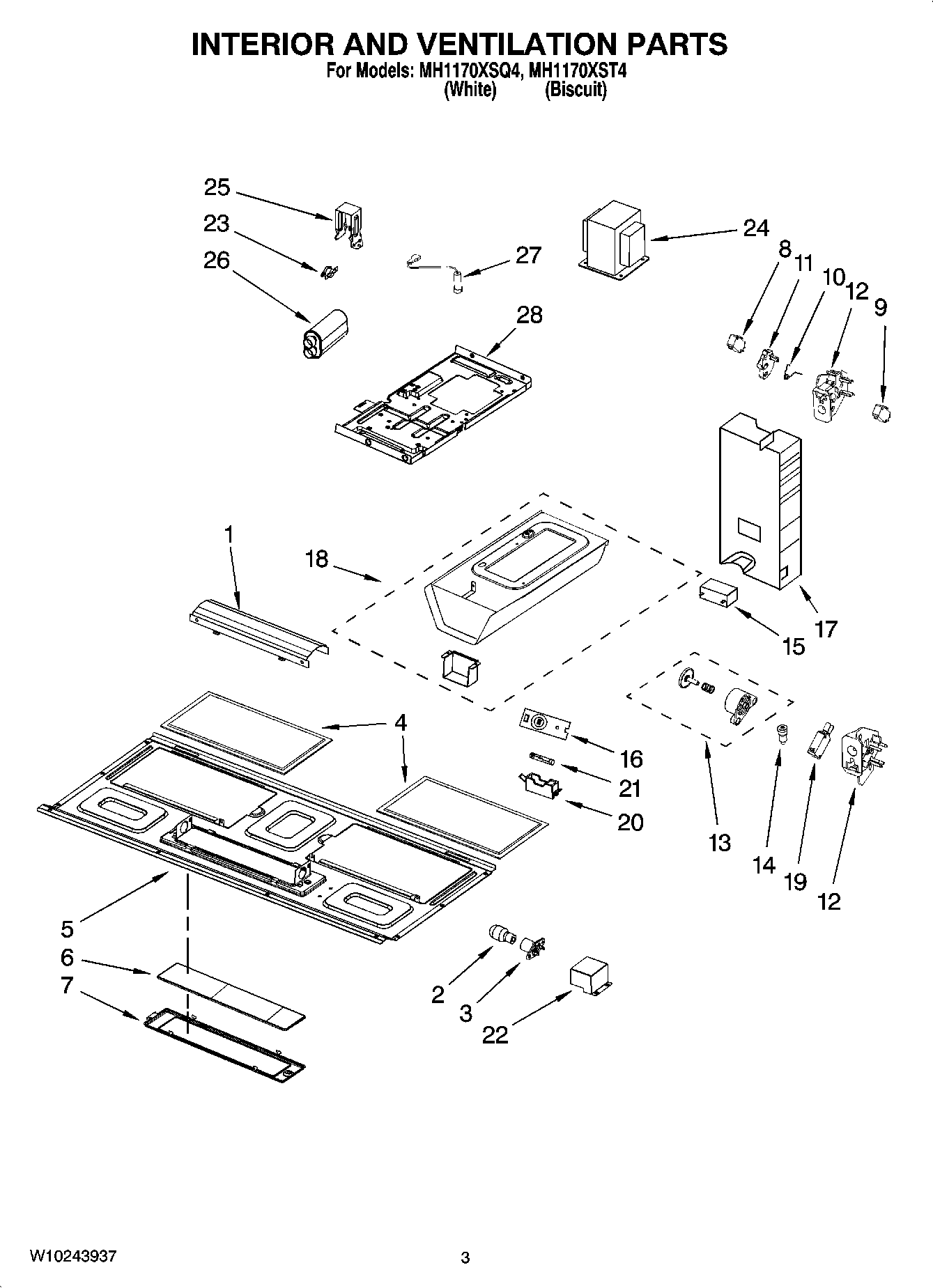 INTERIOR AND VENTILATION PARTS
For Models: MH1170XSQ4, MH1170XST4
(White) (Biscuit)

25
23
26
27
24
8
11
10
12
9
28
1
18
17
15
4
16
21
20
13
14
19
12
5
6
7
2
3
22

W10243937

3