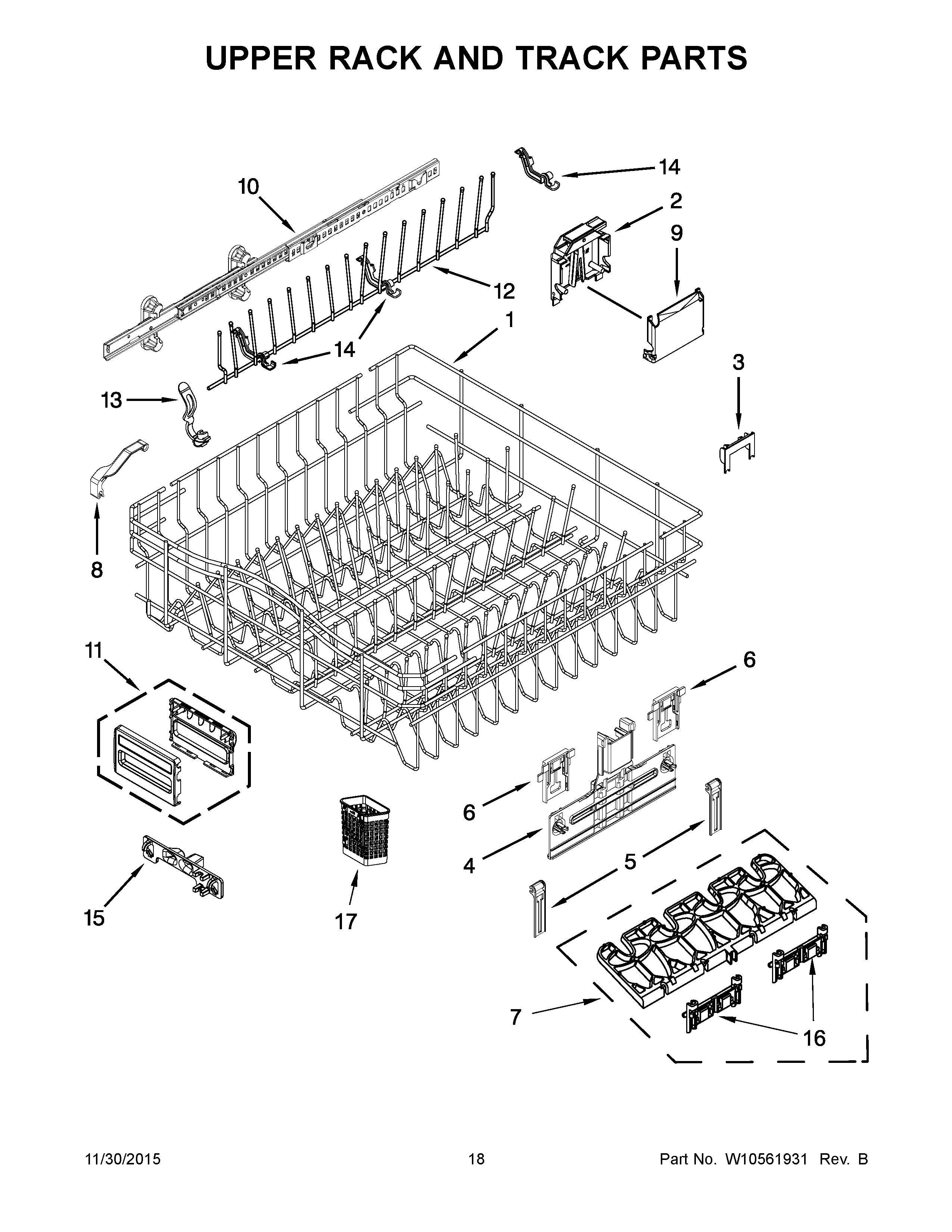 UPPER RACK AND TRACK PARTS

14
10
2
9
12
1
14
3
13
8
11
6
6
4
5
15
17
7
16

11/30/2015 18 Part No. W10561931 Rev. B