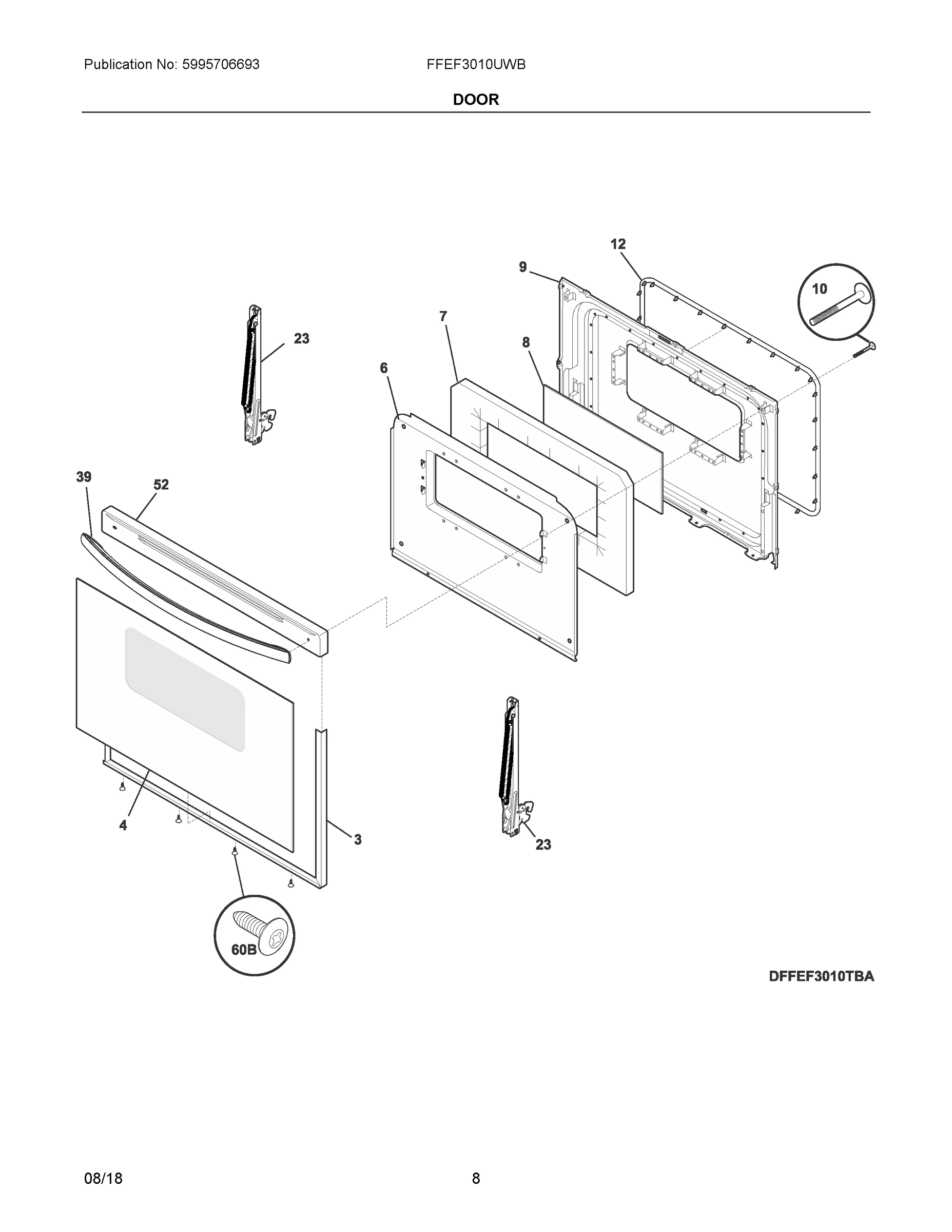 Publication No: 5995706693

FFEF3010UWB

DOOR

12

9

10

7

23

8

6

39

52

4

3

23

60B

DFFEF3010TBA

08/18

8