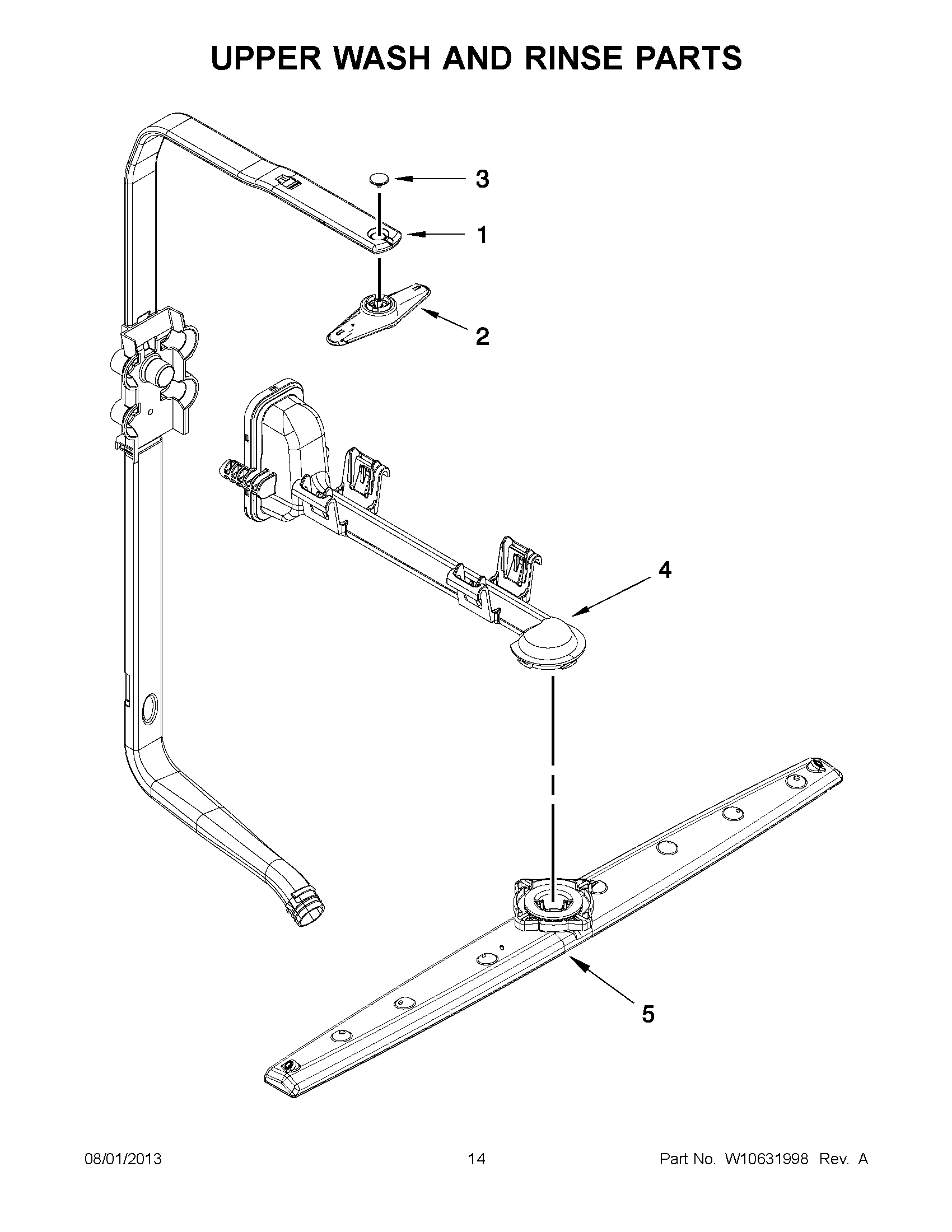 UPPER WASH AND RINSE PARTS

3

1

2

4

5

08/01/2013

14

Part No. W10631998 Rev. A