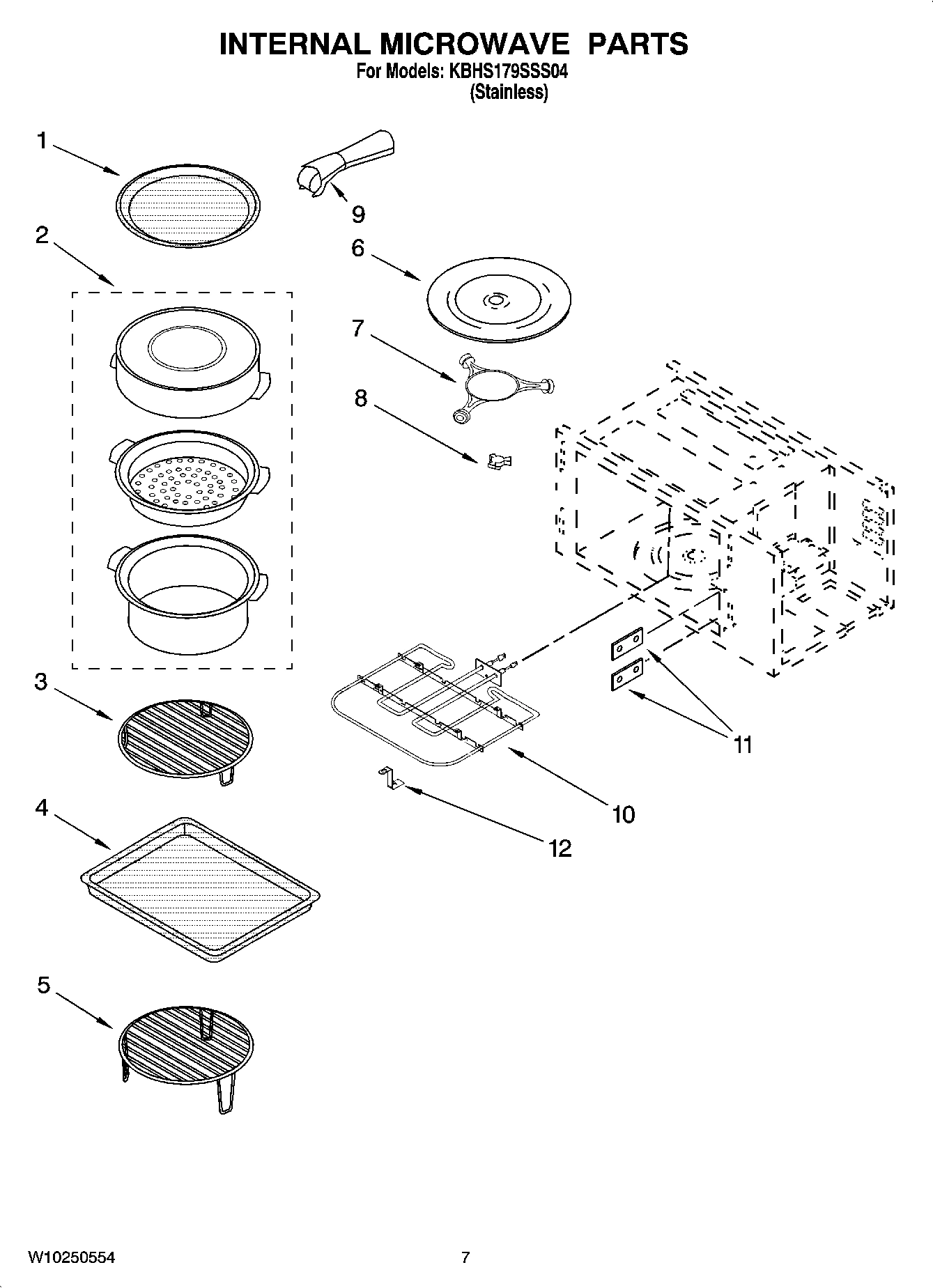 INTERNAL MICROWAVE PARTS
For Models: KBHS179SSS04
(Stainless)

1
2
3
4
5
9
6
7
8
11
10
12

W10250554
7