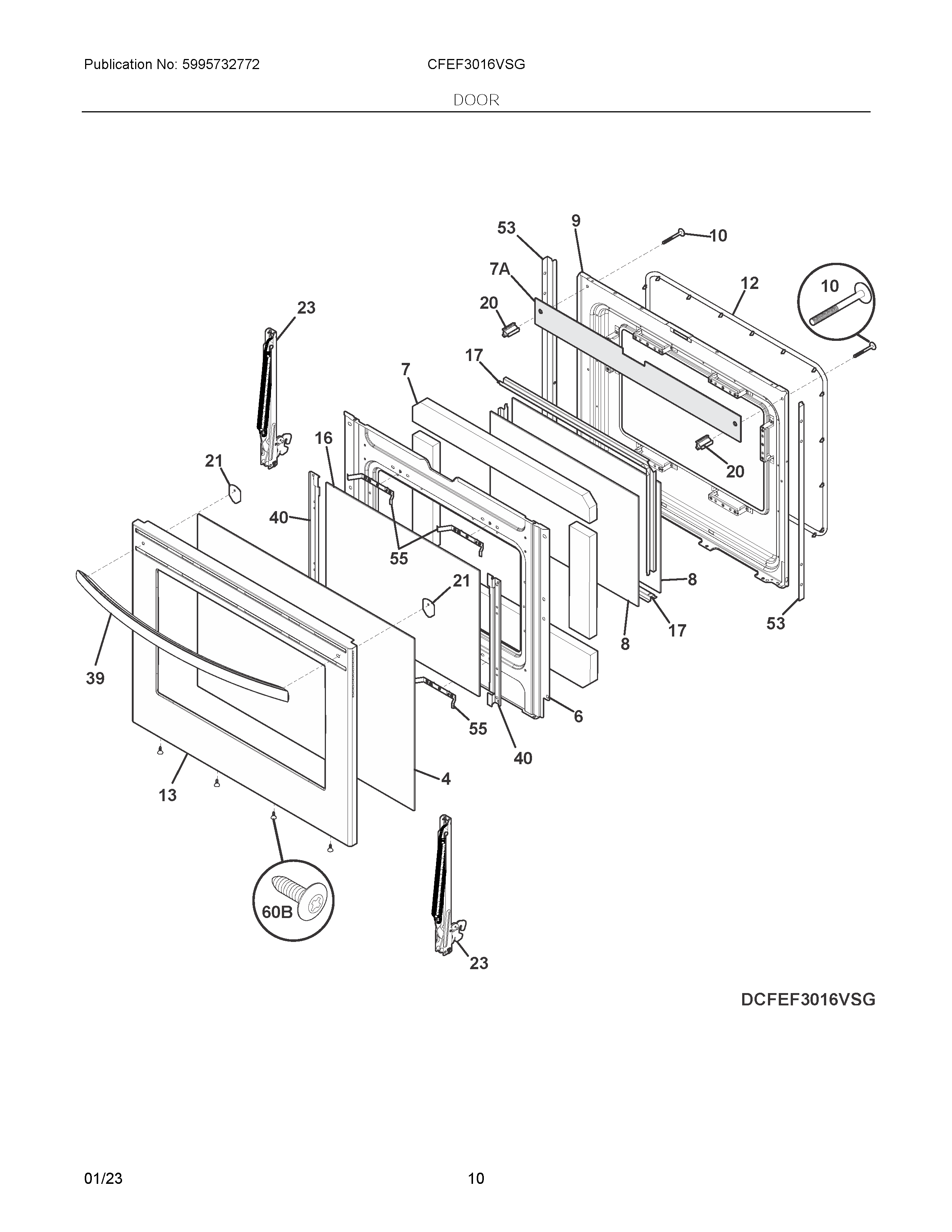 Publication No: 5995732772 CFEF3016VSG

DOOR

53
9
10
7A
12
10
20
23
17
7
16
21
20
40
55
21
8
17
53
8
39
6
55
40
4
13
60B
23

DCFEF3016VSG

01/23 10