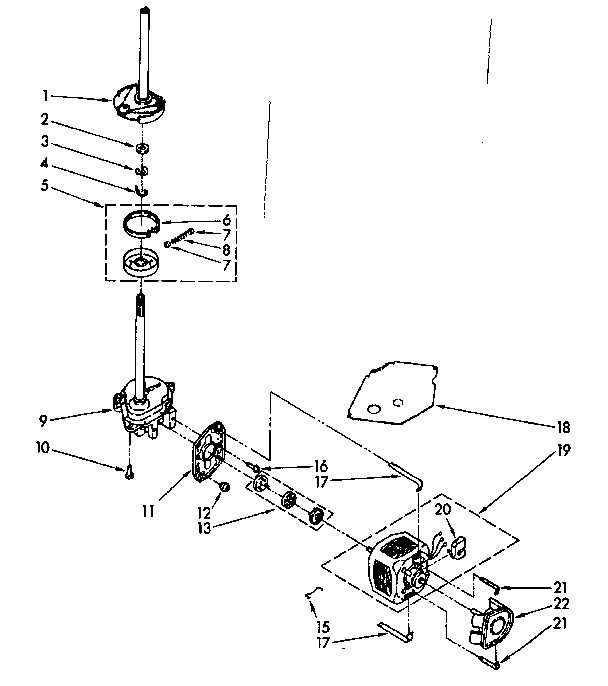 1
2
3
4
5
6
7
8
7
9
10
11
12
13
16
17
18
19
20
21
22
21
15
17