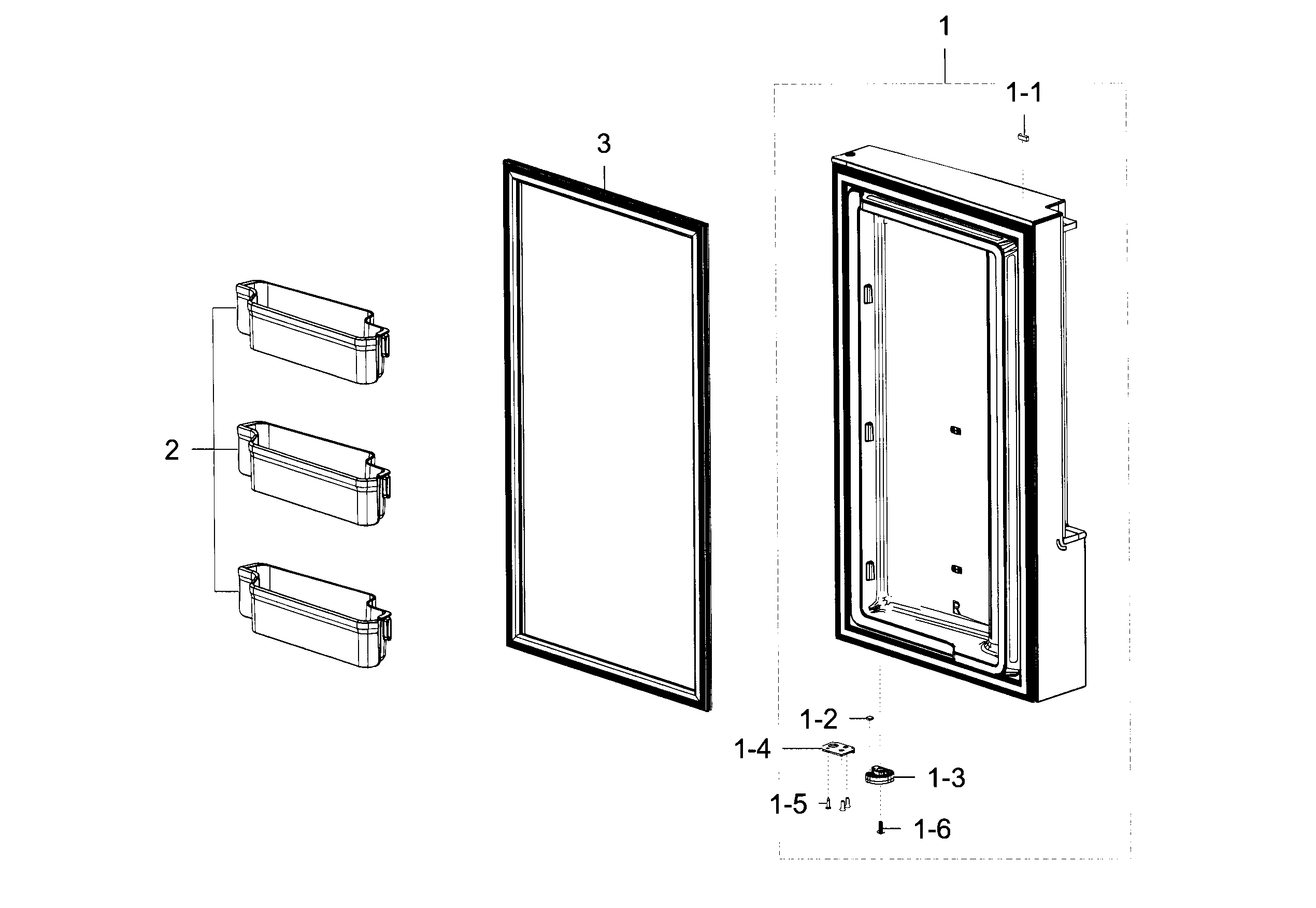 1
1-1
3
2
R
1-2
1-4
1-3
1-5
1-6