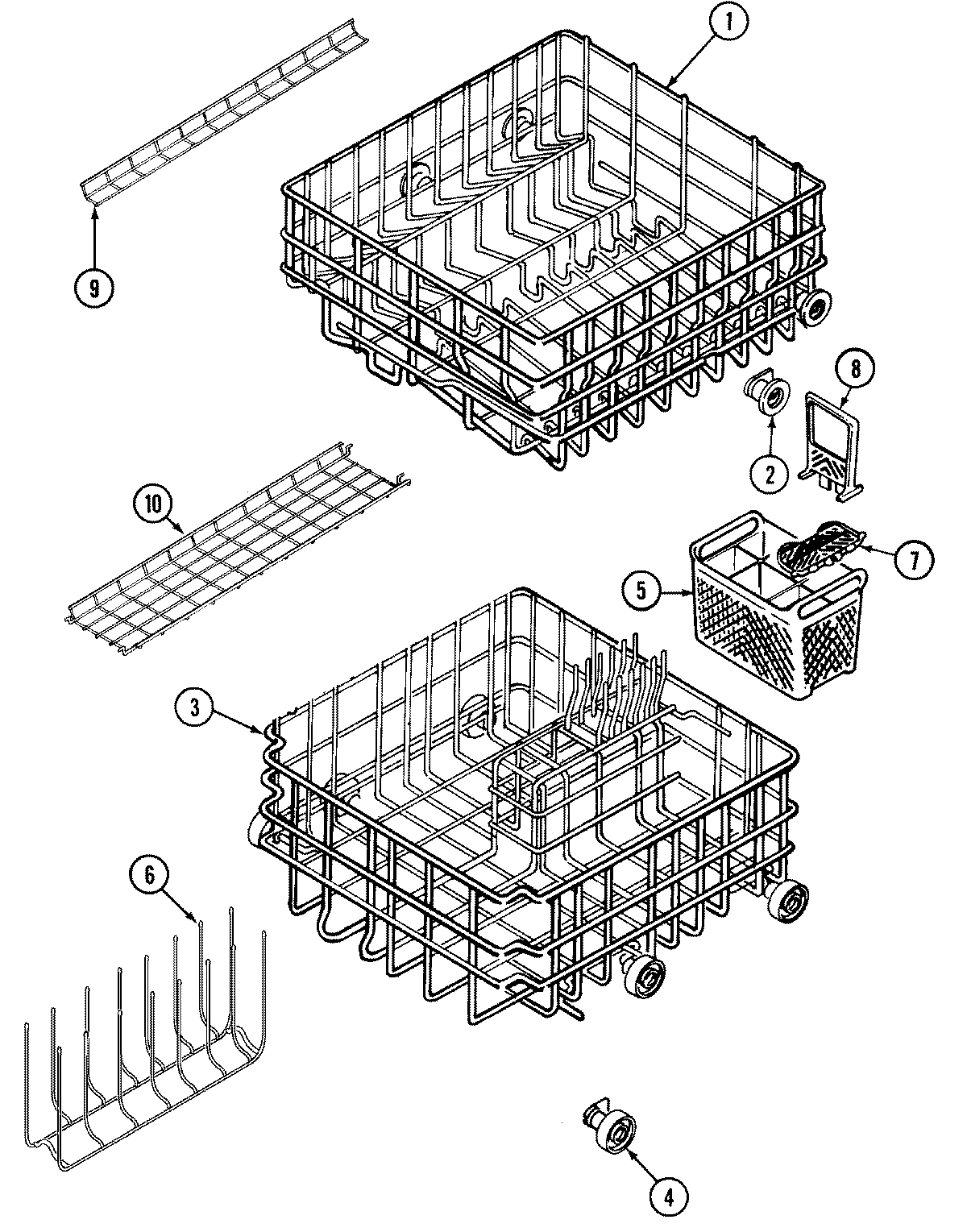 1
9
8
2
10
7
5
3
6
4