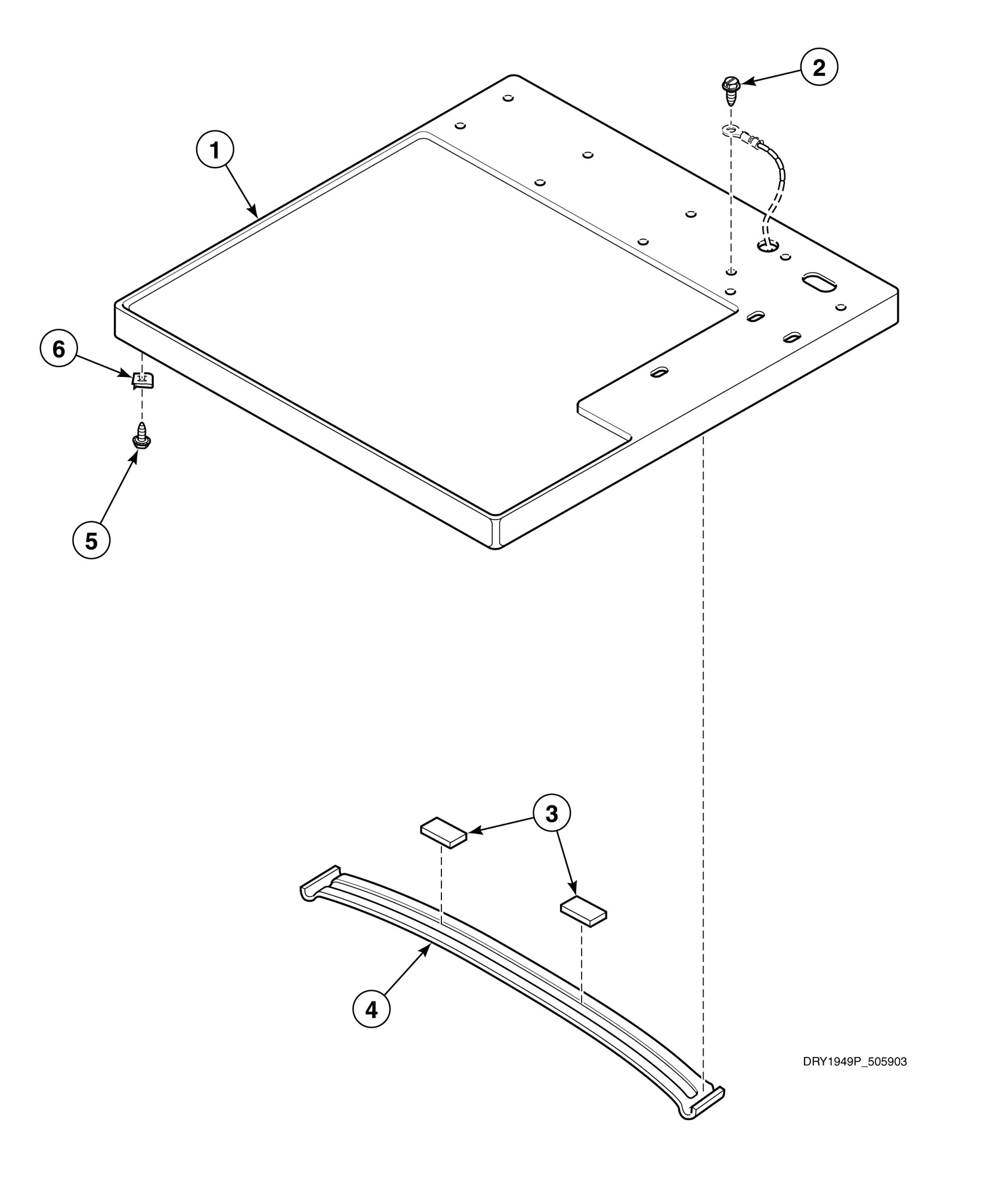 2

1

6

5

3

4

DRY1949P_505903