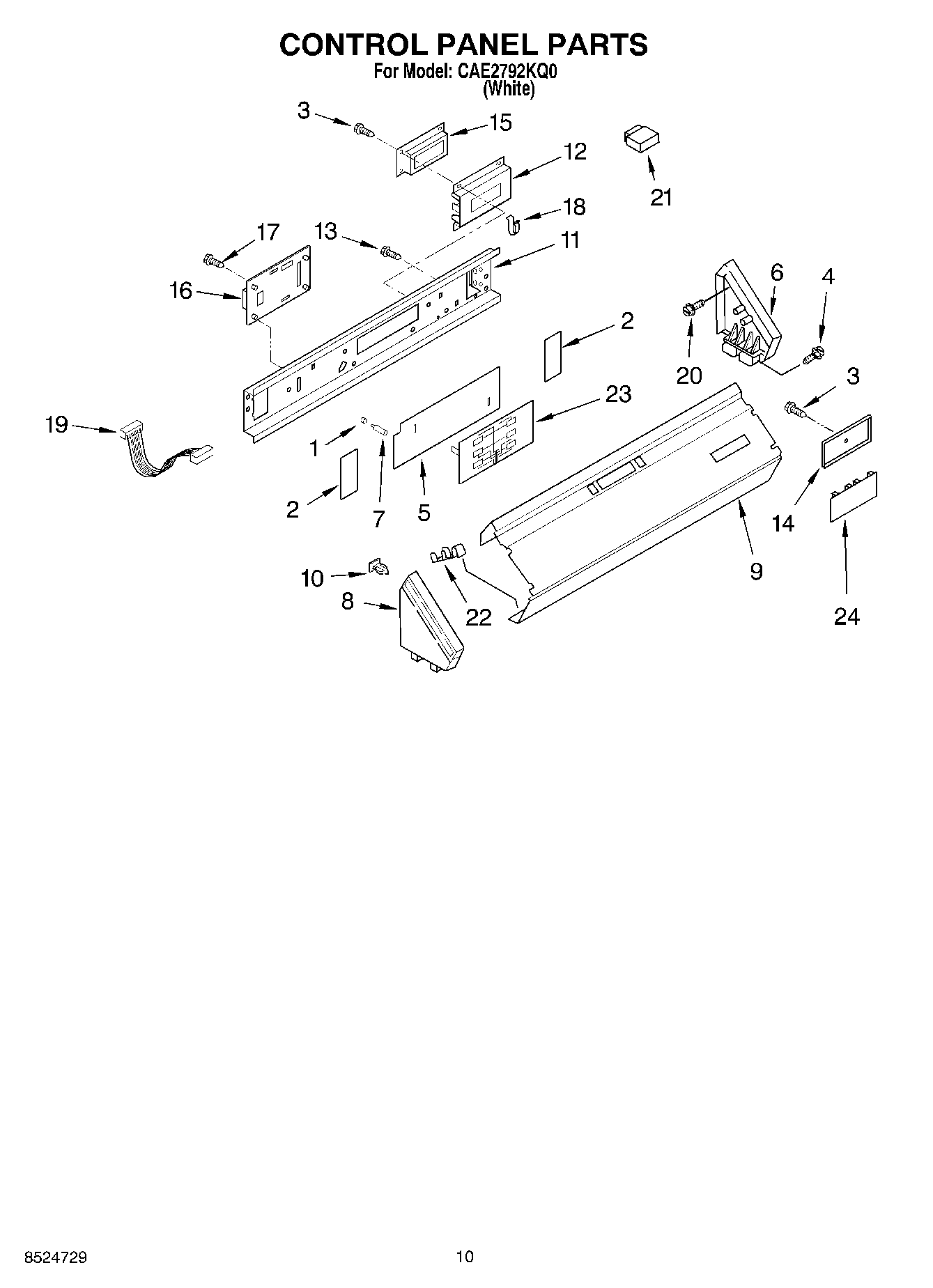 CONTROL PANEL PARTS
For Model: CAE2792KQ0
(White)

3
15
12
21
18
17
13
11
16
6
4
2
20
3
23
19
1
2
7
5
14
9
10
8
22
24

8524729
10