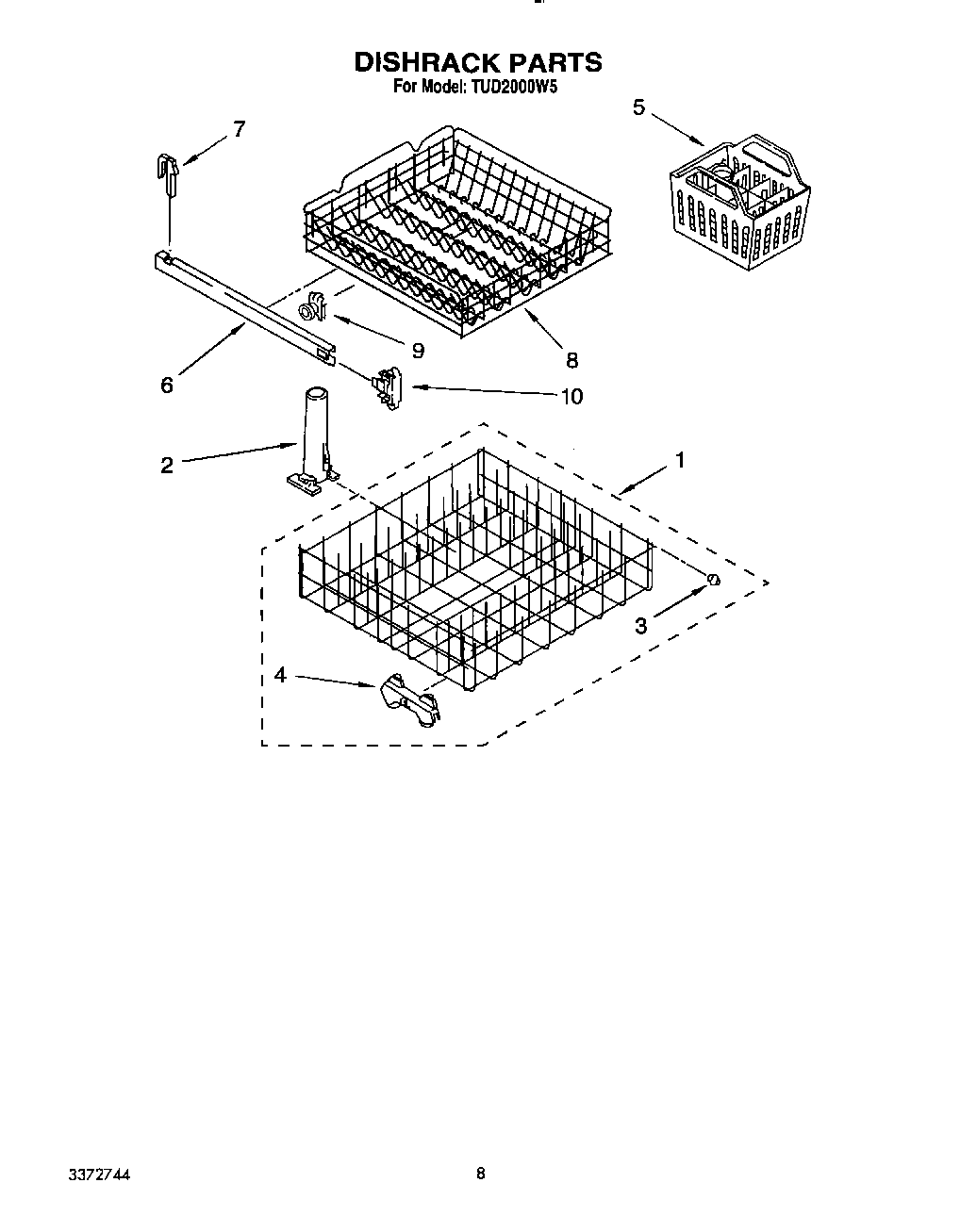 DISHRACK PARTS
For Model: TUD2000W5

7

5

9

8

6

10

2

1

3

4

3372744

8