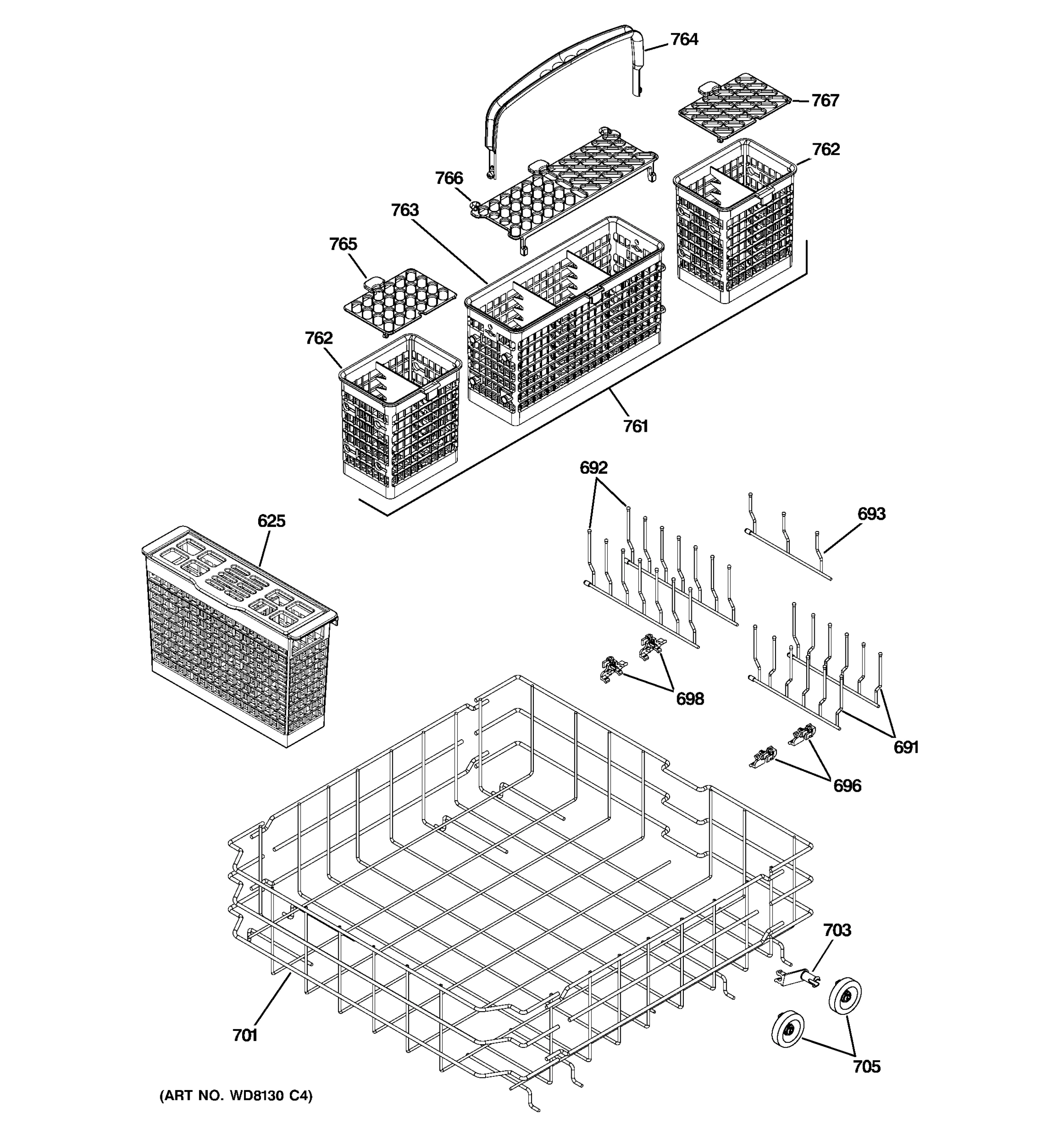 764

767

762

766

763

765

762

761

692

693

625

698

691

696

703

701

705

(ART NO. WD8130 C4)