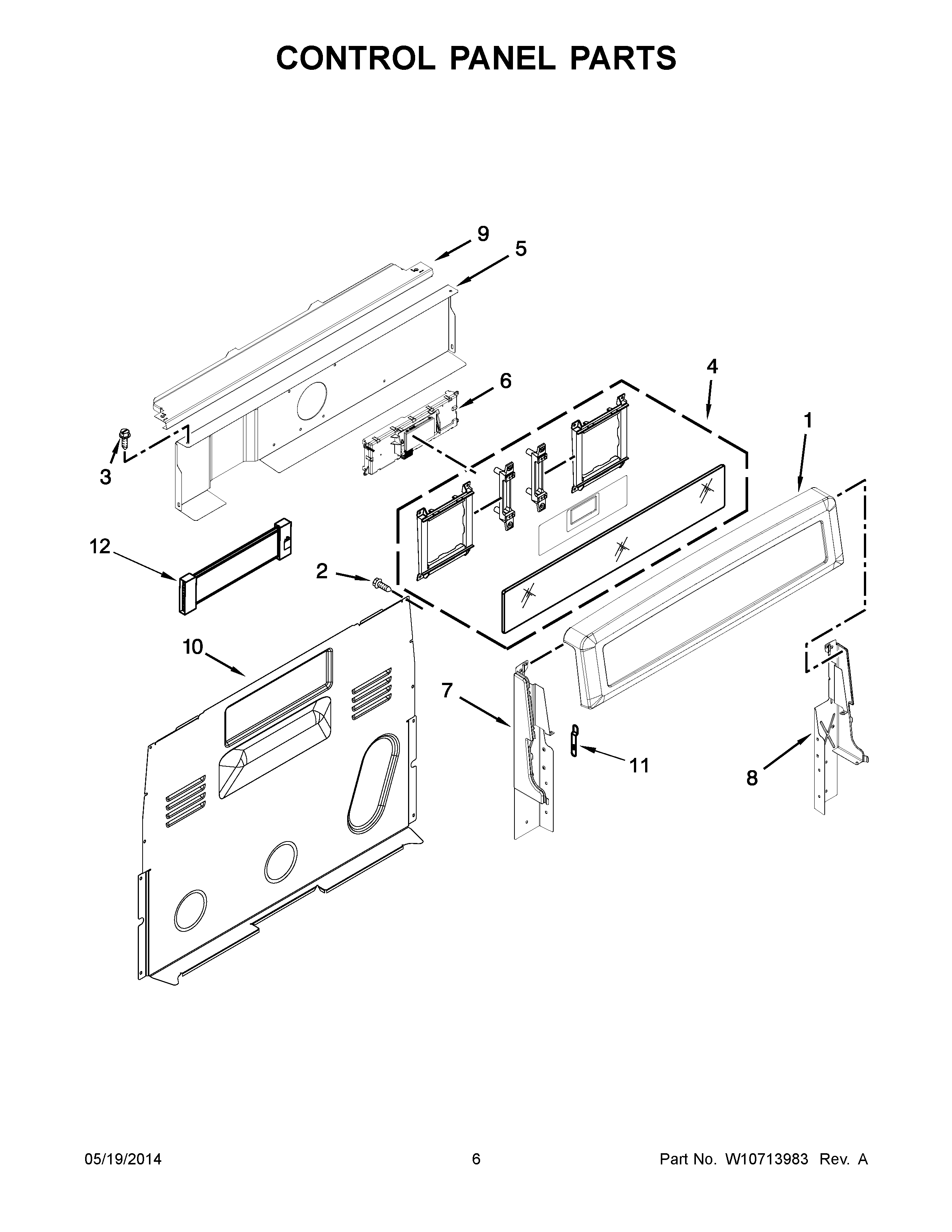 CONTROL PANEL PARTS

9
5
6
4
1
3
12
2
10
7
11
8

05/19/2014
6
Part No. W10713983 Rev. A