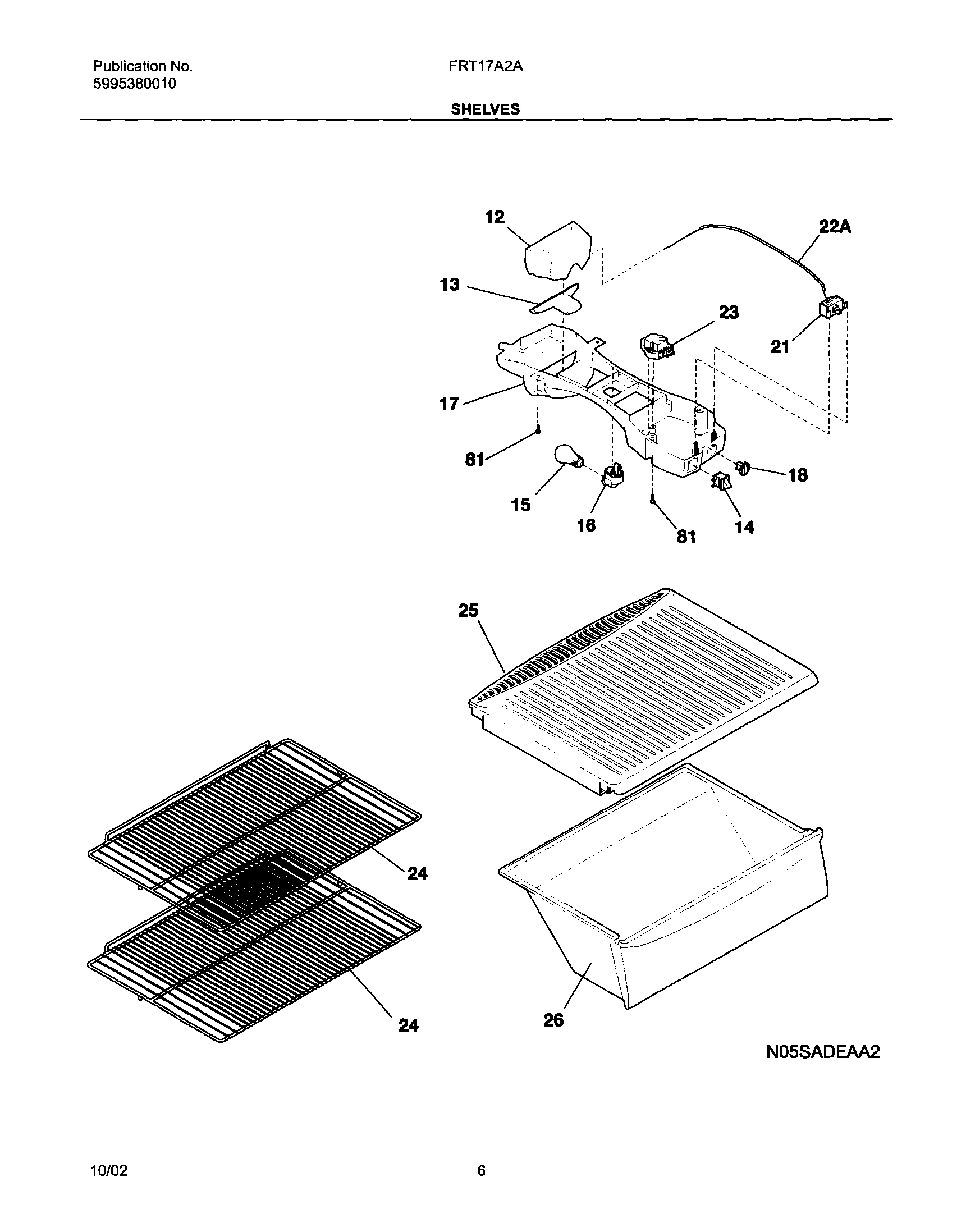 Publication No.
5995380010

FRT17A2A

SHELVES

12
22A
13
23
21
17
81
18
15
16
81
14

25

24

24

26

N05SADEAA2

10/02

6