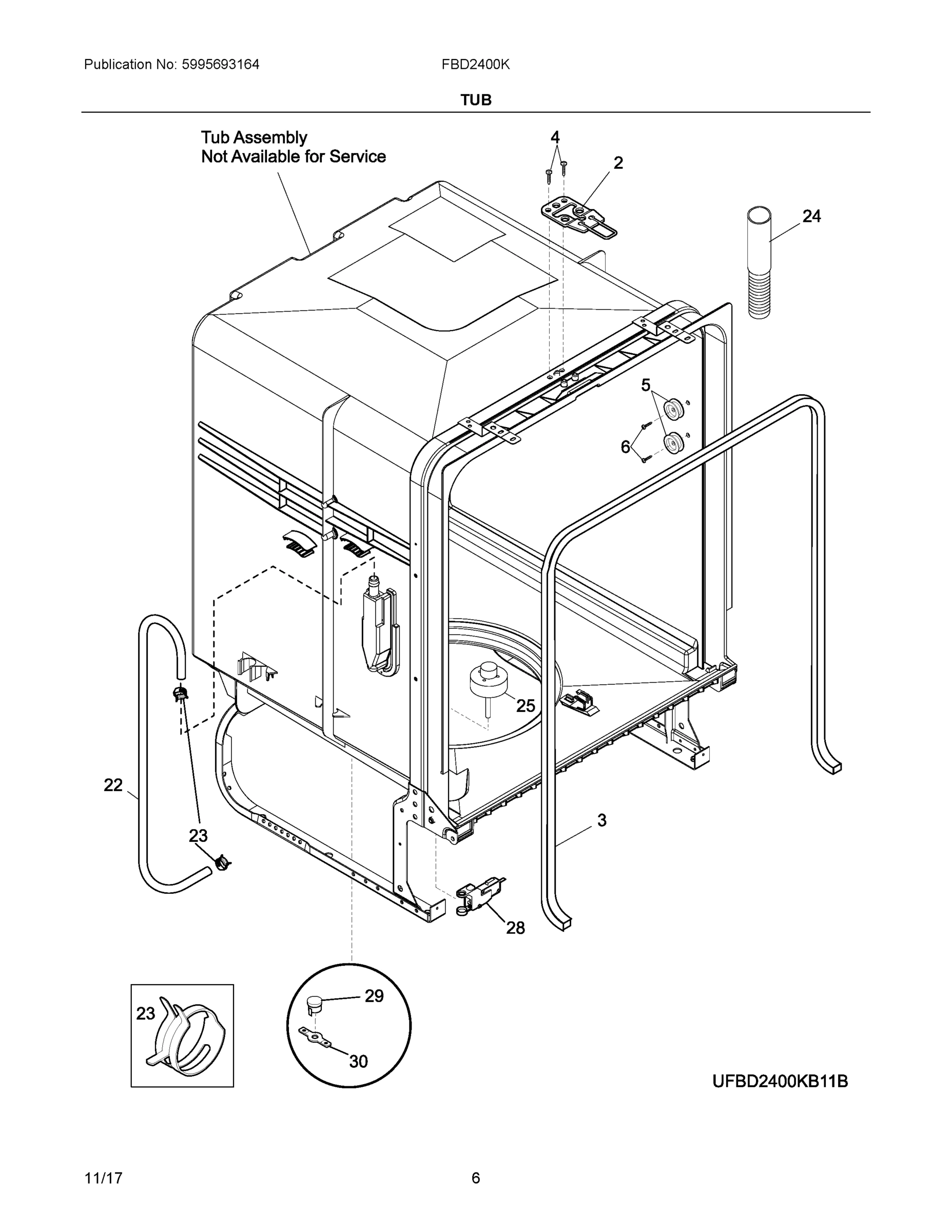 Publication No: 5995693164

FBD2400K

TUB

Tub Assembly
Not Available for Service

4

2

24

5

6

25

22

23

3

28

23

29

30

UFBD2400KB11B

11/17

6