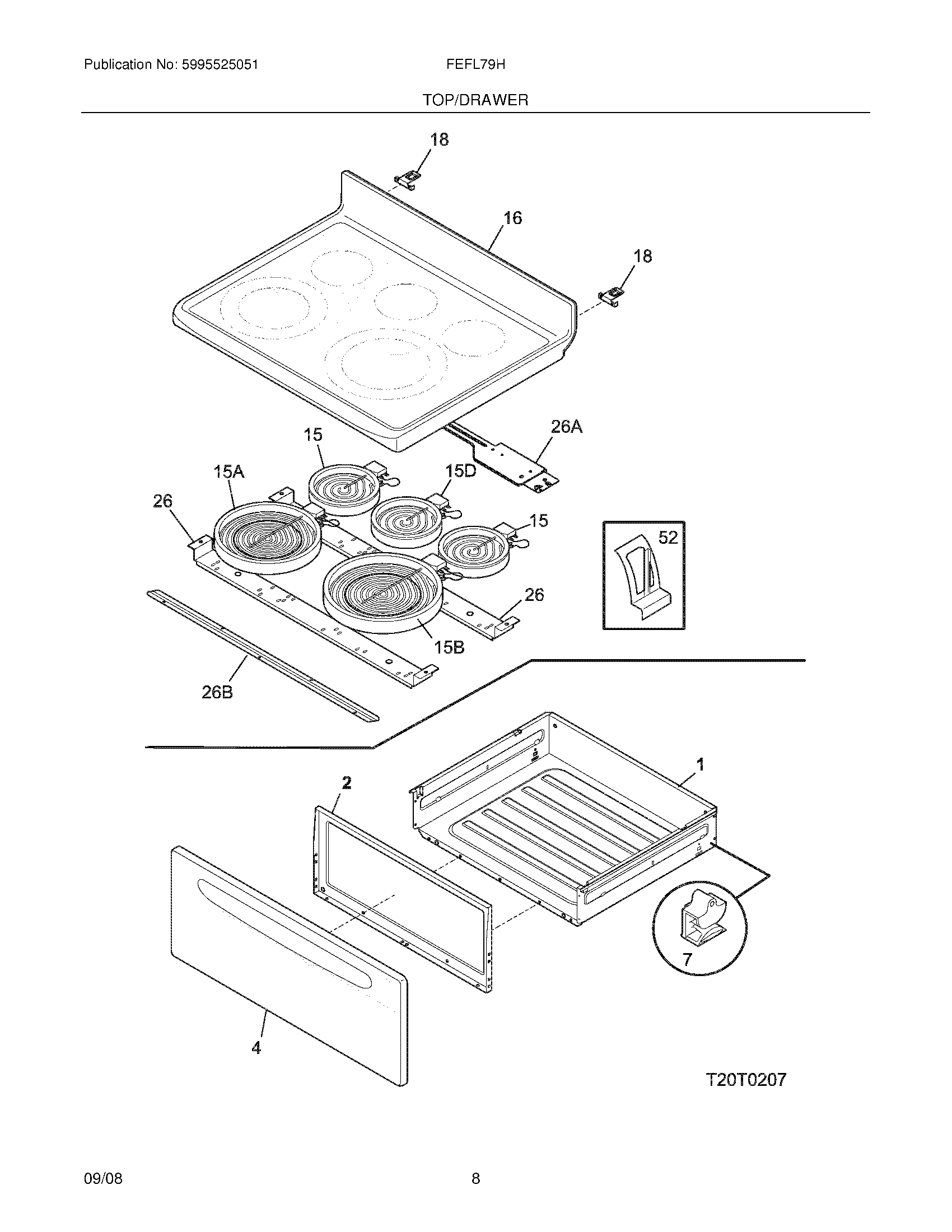 Publication No: 5995525051

FEFL79H

TOP/DRAWER

18

16

18

26A

15

15A

15D

26

15

52

26

15B

26B

1

2

7

4

T20T0207

09/08

8