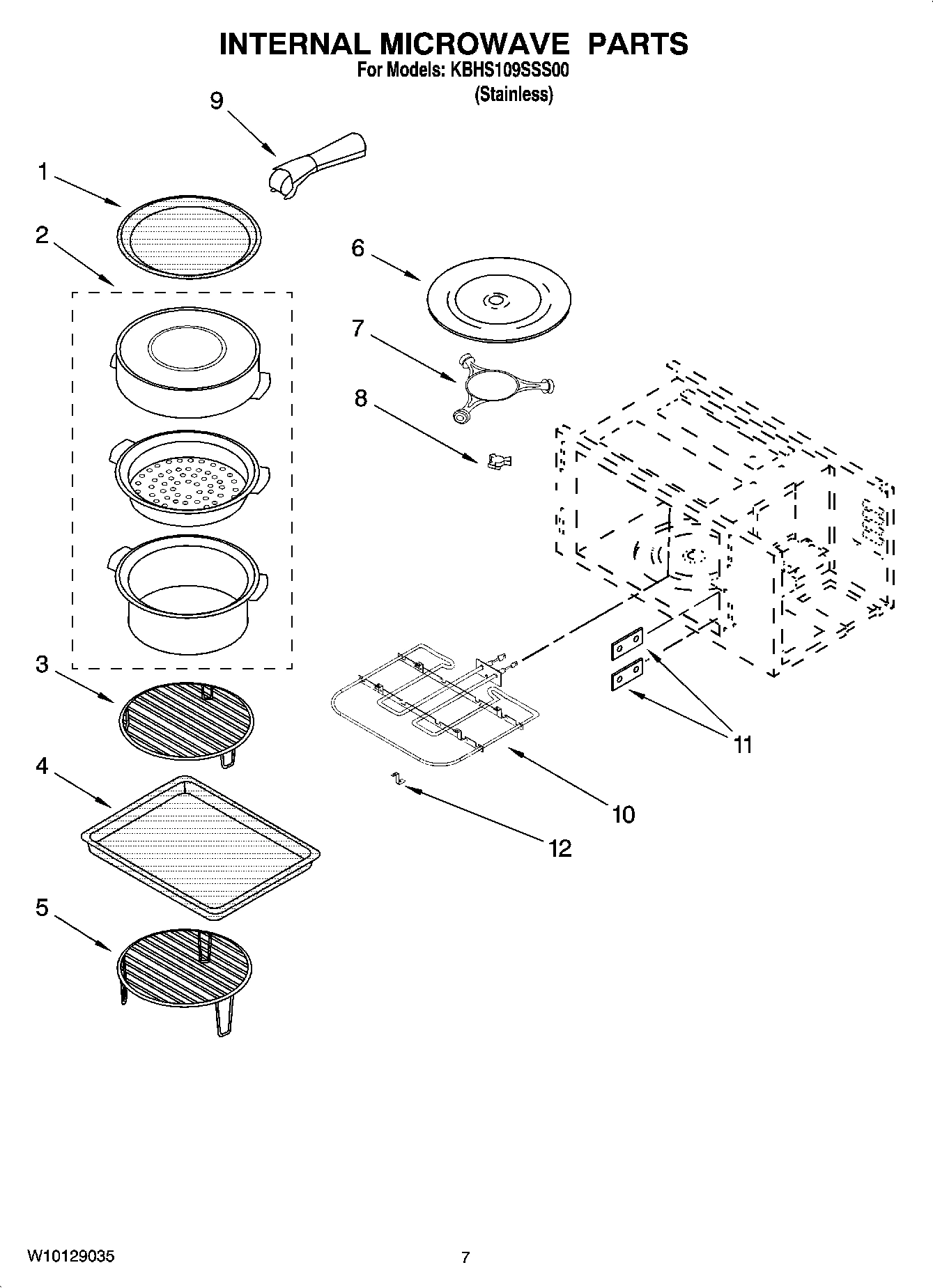 INTERNAL MICROWAVE PARTS
For Models: KBHS109SSS00
(Stainless)

9
1
2
6
7
8
3
4
5
11
10
12

W10129035
7