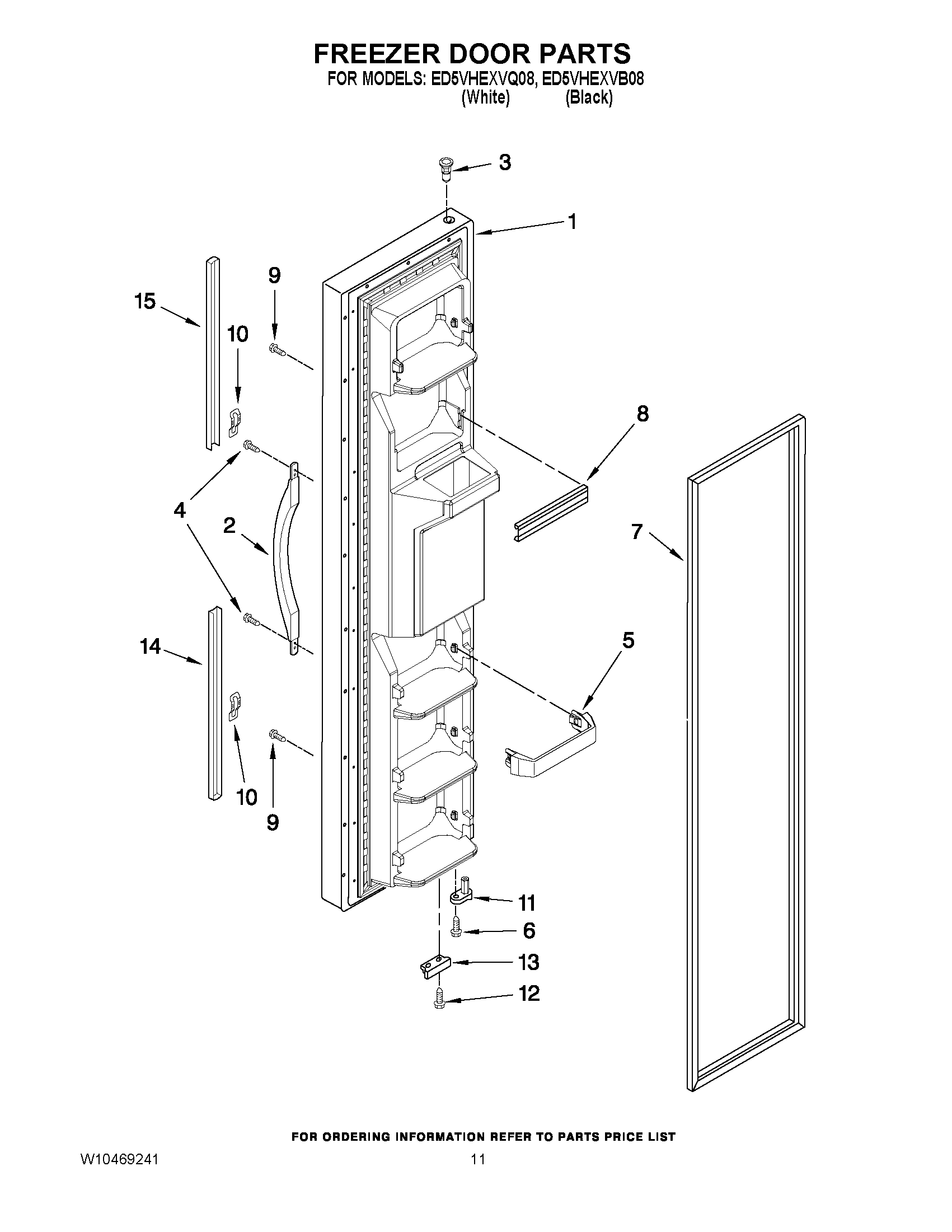 FREEZER DOOR PARTS
FOR MODELS: ED5VHEXVQ08, ED5VHEXVB08
(White) (Black)

3
1
9
15
10
8
4
2
7
14
5
10
9
11
6
13
12

FOR ORDERING INFORMATION REFER TO PARTS PRICE LIST

W10469241
11