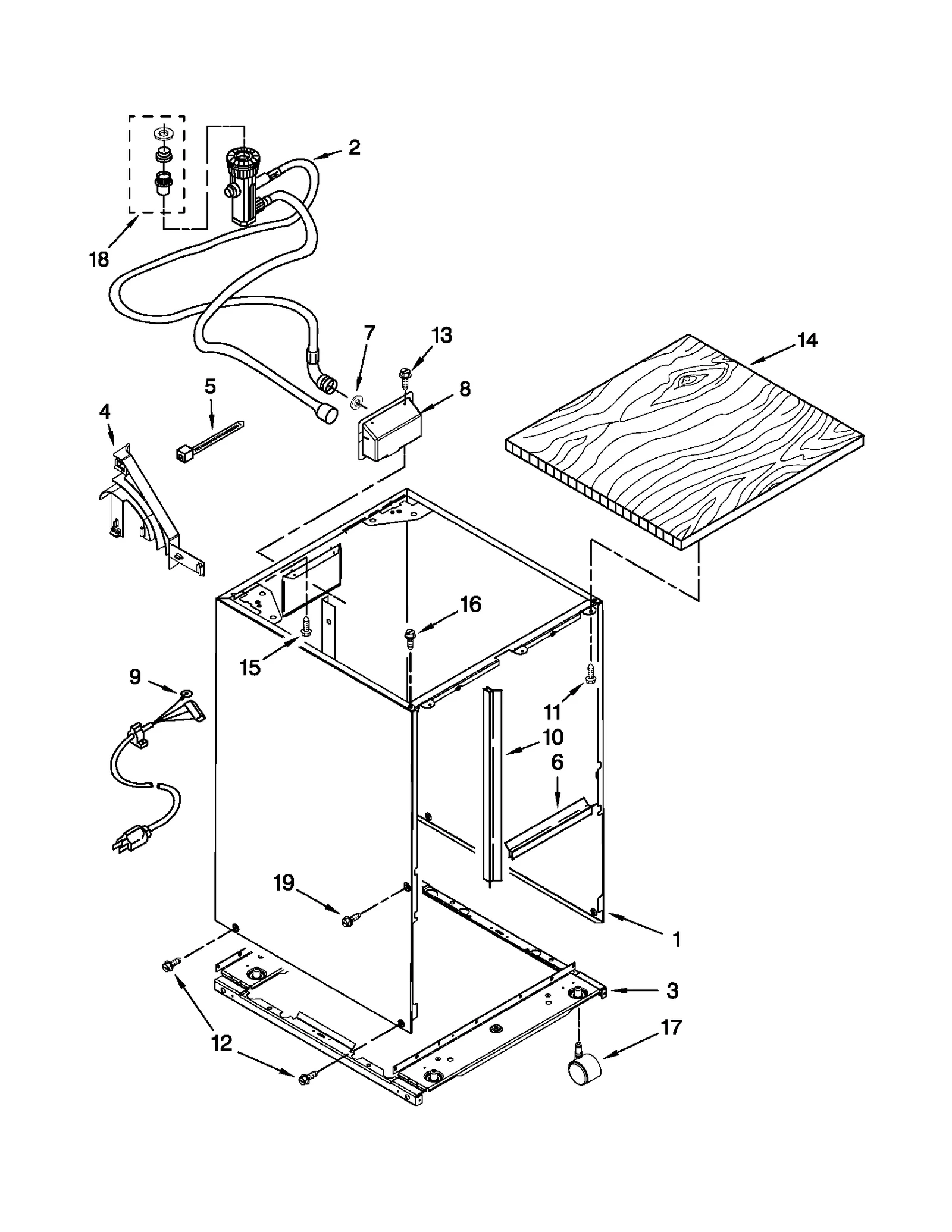 2
18
7
13
14
5
8
4
16
15
9
11
10
6
19
1
3
12
17