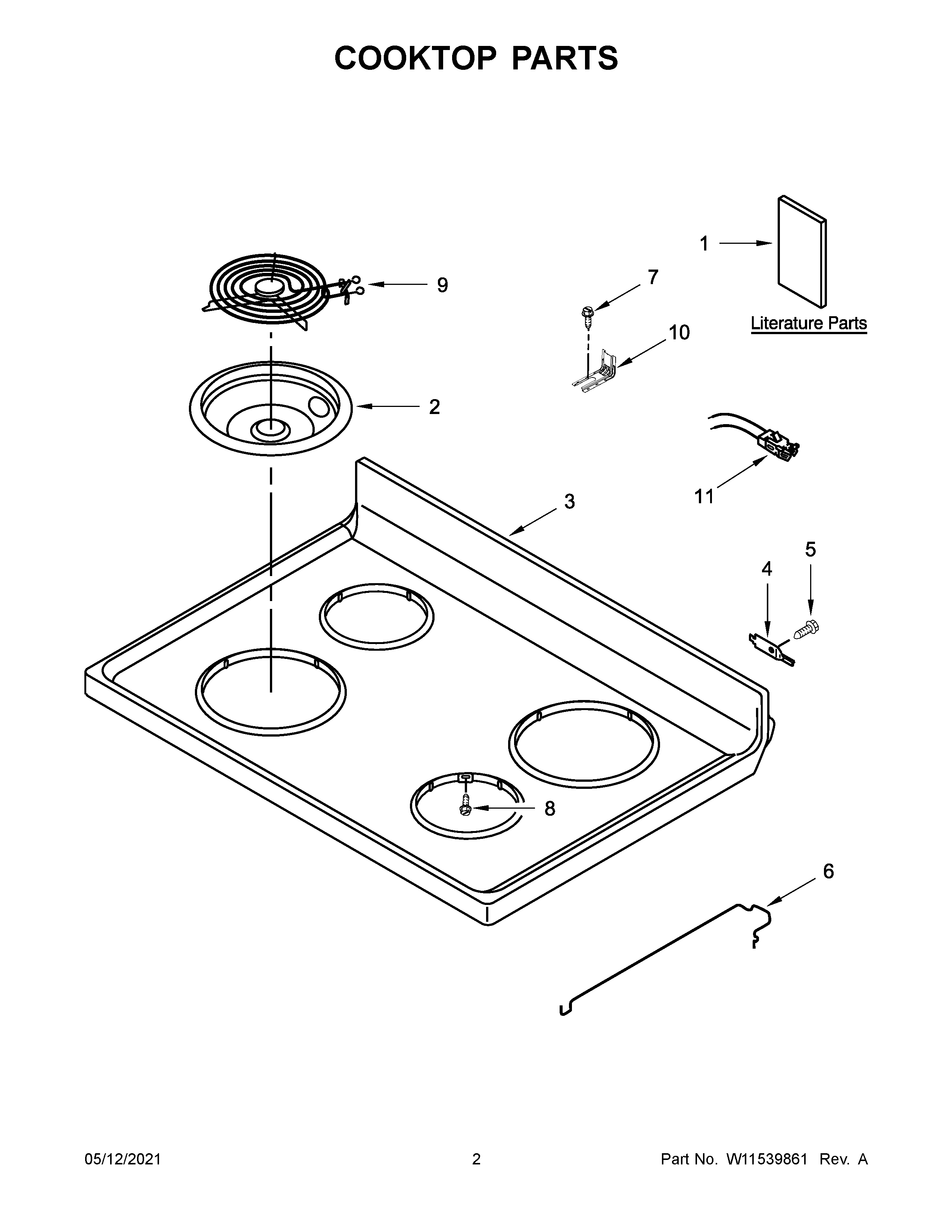 COOKTOP PARTS

1

Literature Parts

9

7

10

2

11

3

5

4

8

6

05/12/2021

2

Part No. W11539861 Rev. A