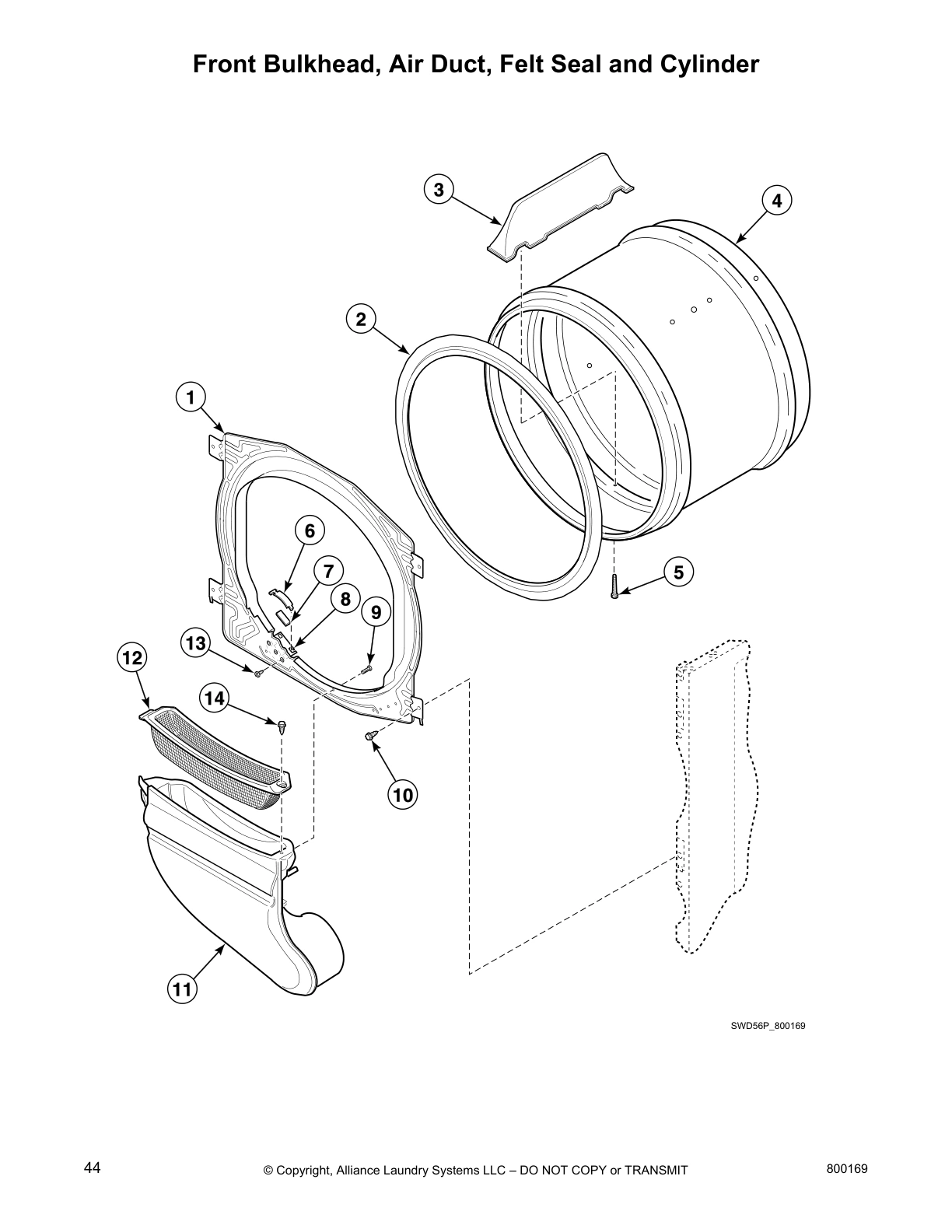 Front Bulkhead, Air Duct, Felt Seal and Cylinder

3
4
2
1
6
7
8
9
5
13
12
14
10
11

SWD56P_800169

44

© Copyright, Alliance Laundry Systems LLC – DO NOT COPY or TRANSMIT

800169