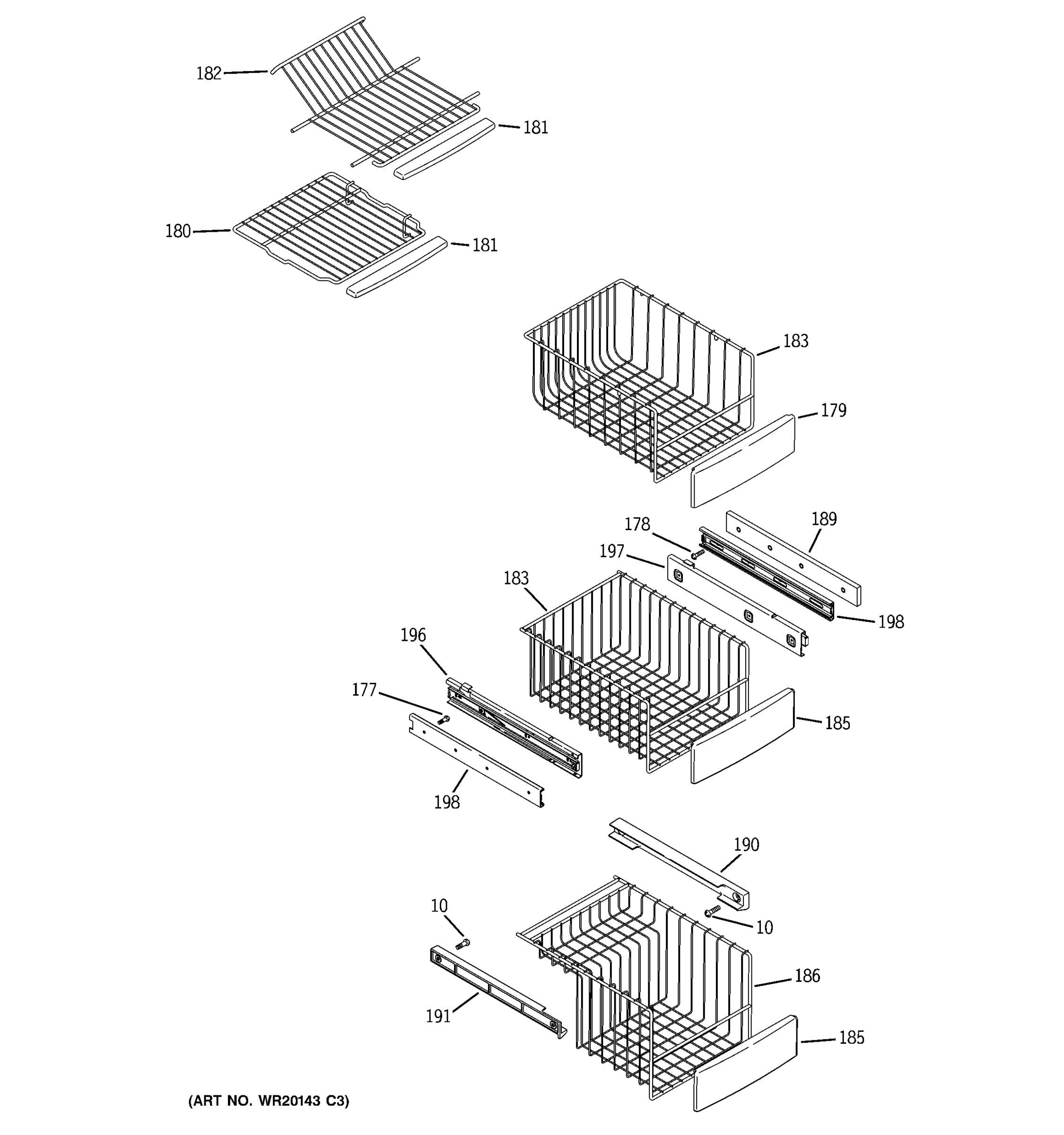 182
181
180
181
183
179
178
189
197
183
198
196
177
185
198
190
10
10
186
191
185
(ART NO. WR20143 C3)