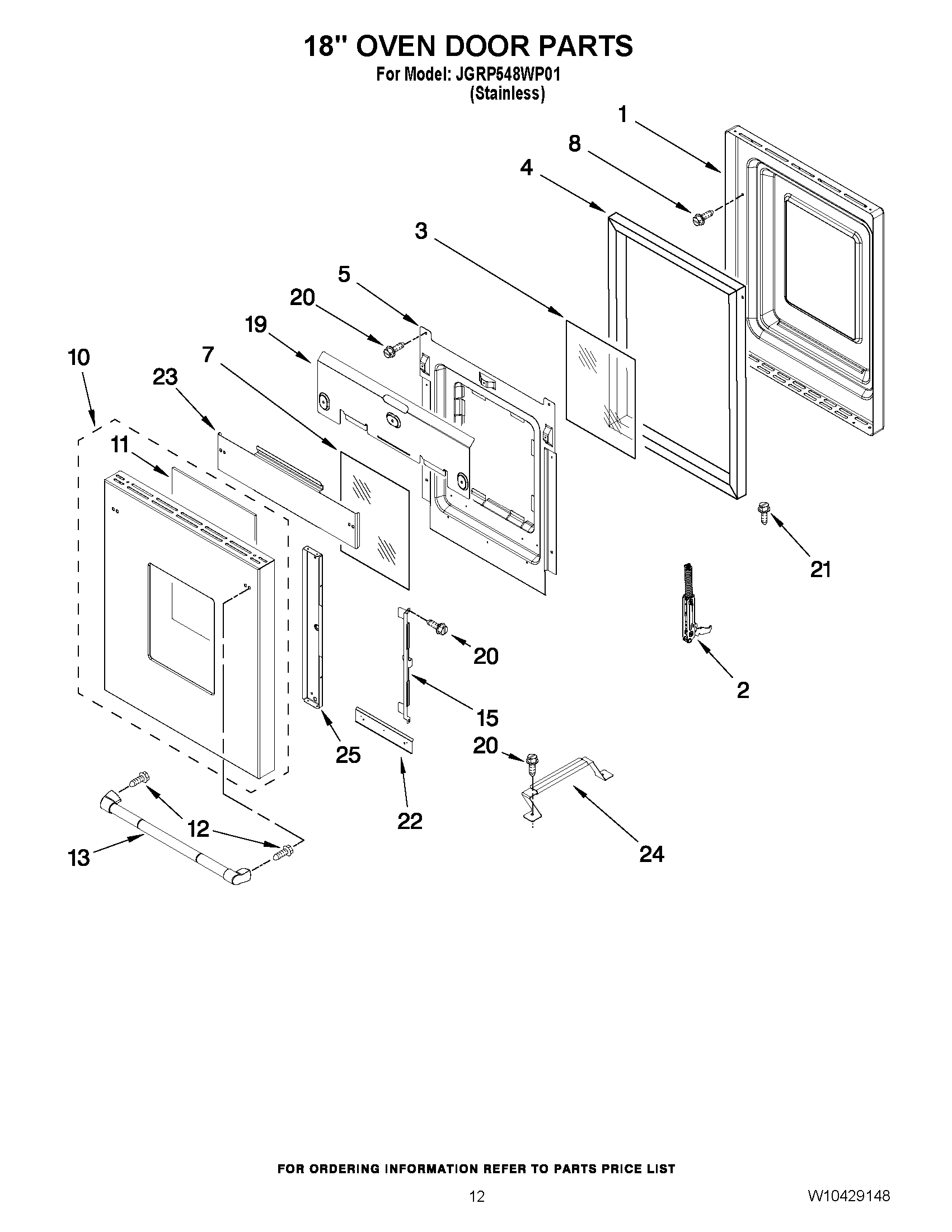 18" OVEN DOOR PARTS

For Model: JGRP548WP01
(Stainless)

1
8
4
3
5
20
19
10
23
7
11
21
20
2
15
25
20
22
24
12
13

FOR ORDERING INFORMATION REFER TO PARTS PRICE LIST

12

W10429148